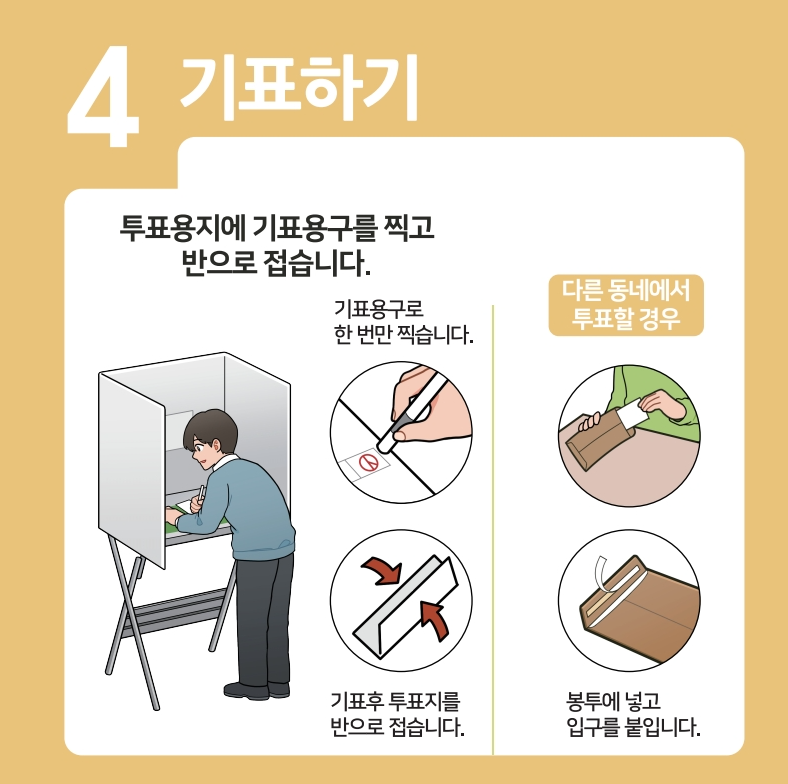 4 기표하기

투표용지에 기표용구를 찍고 반으로 접습니다.

기표용구로 한 번만 찍습니다.

기표후 투표지를 반으로 접습니다.

다른 동네에서 투표할 경우

봉투에 넣고 입구를 붙입니다.