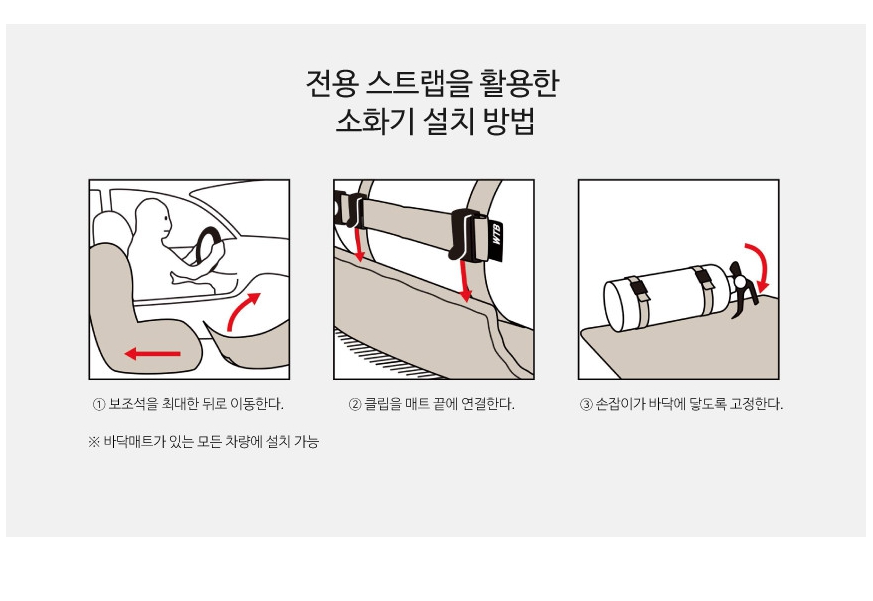 전용 스트랩을 활용한
소화기 설치 방법

WTB

① 보조석을 최대한 뒤로 이동한다.

② 클립을 매트 끝에 연결한다.

③ 손잡이가 바닥에 닿도록 고정한다.

※ 바닥매트가 있는 모든 차량에 설치 가능