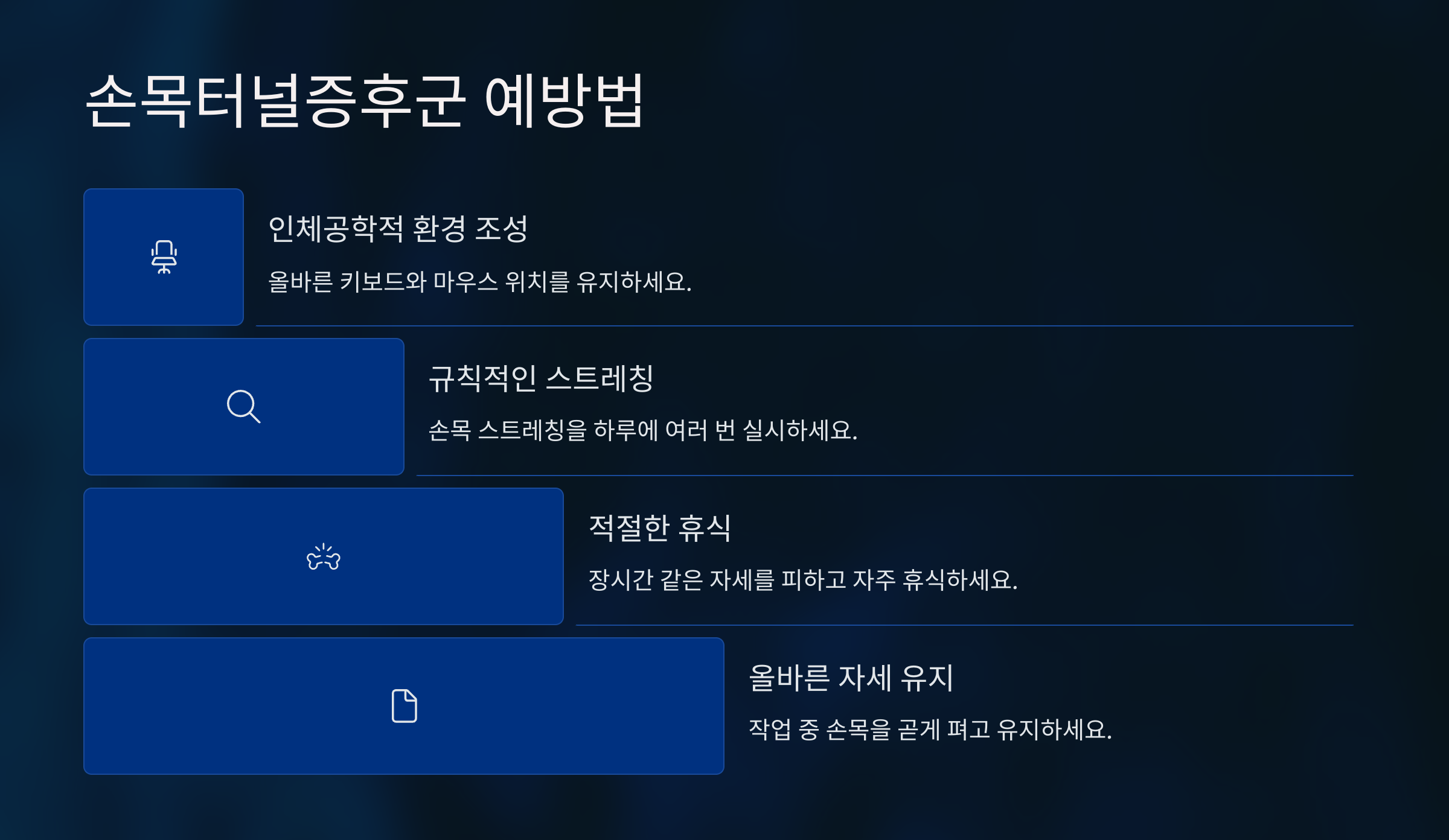 손목터널증후군 예방법

인체공학적 환경 조성

올바른 키보드와 마우스 위치를 유지하세요.

규칙적인 스트레칭

손목 스트레칭을 하루에 여러 번 실시하세요.

적절한 휴식

장시간 같은 자세를 피하고 자주 휴식하세요.

올바른 자세 유지

작업 중 손목을 곧게 펴고 유지하세요.