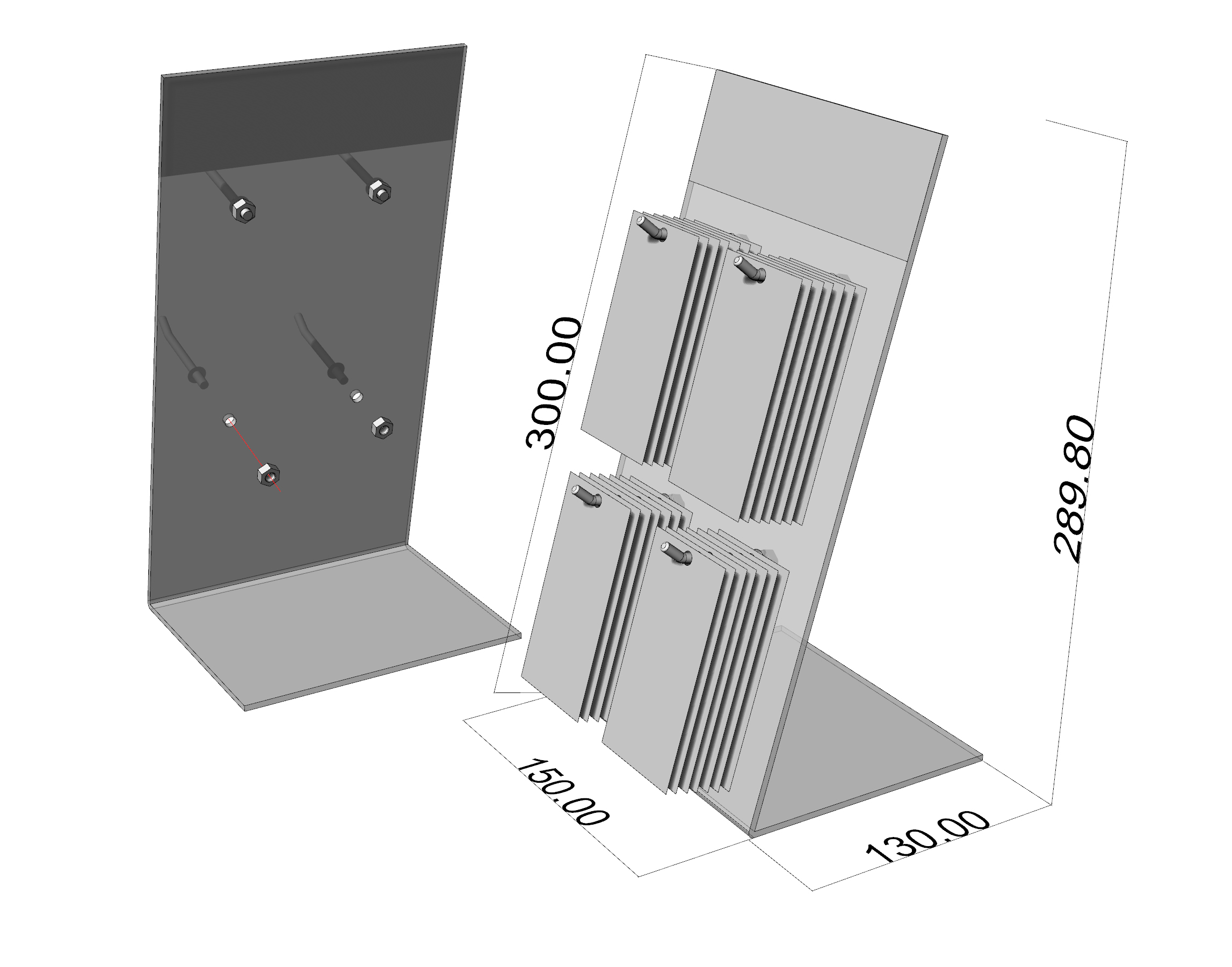 300.00

289.80

150.00

130.00