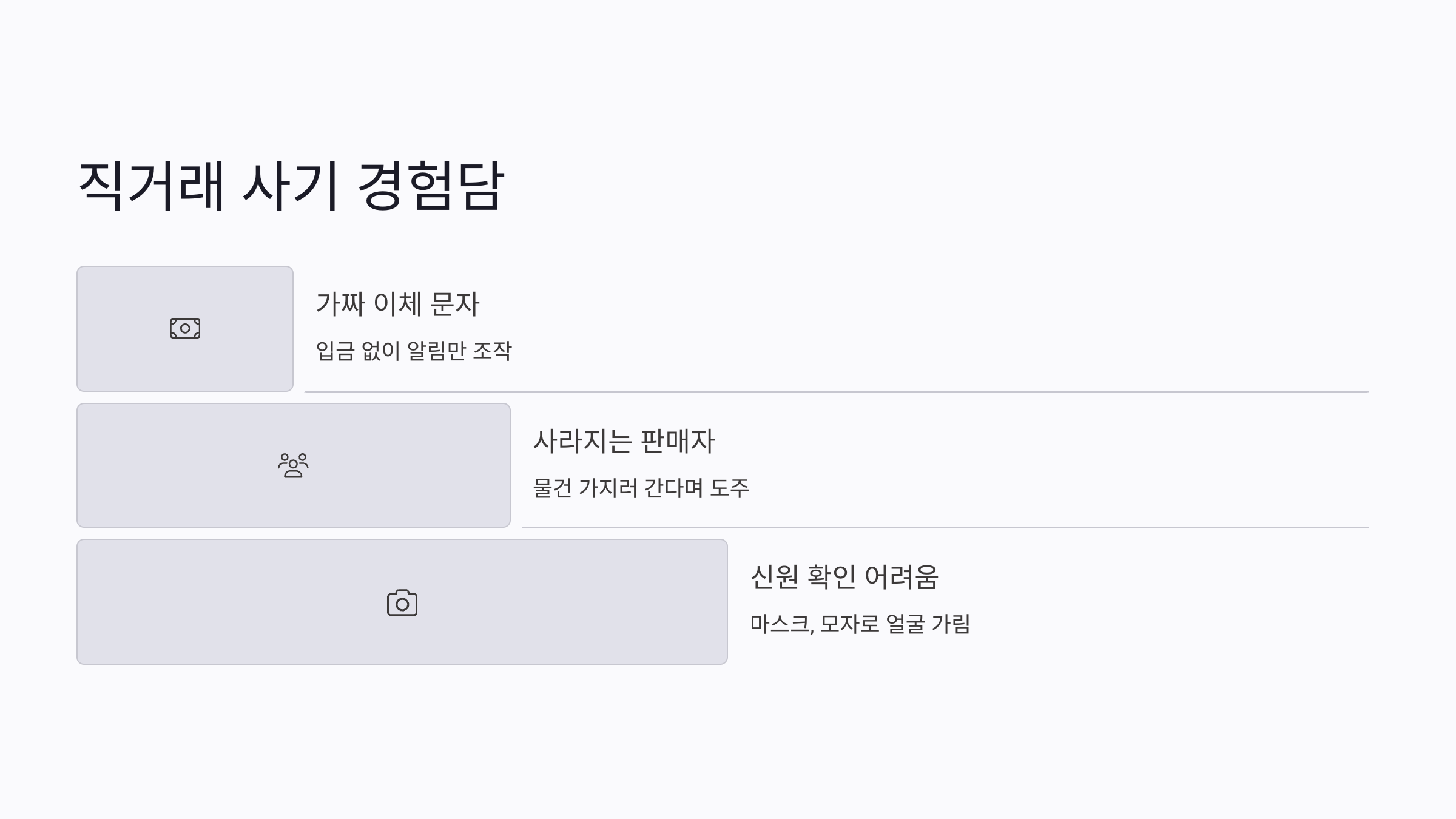 직거래 사기 경험담

가짜 이체 문자

입금 없이 알림만 조작

사라지는 판매자

물건 가지러 간다며 도주

신원 확인 어려움

마스크, 모자로 얼굴 가림