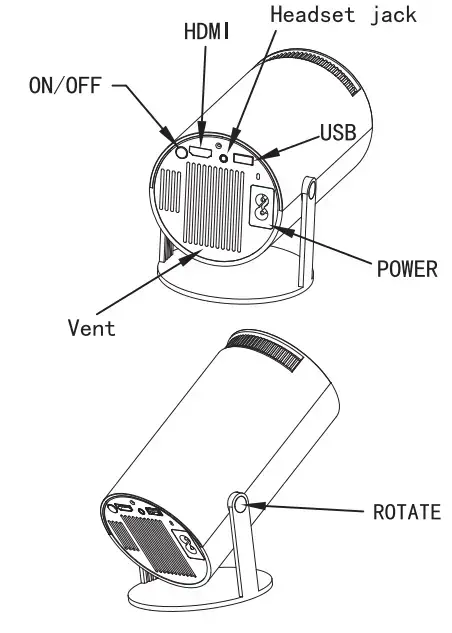 Headset jack
HDMI
ON/OFF
USB
POWER
Vent
ROTATE