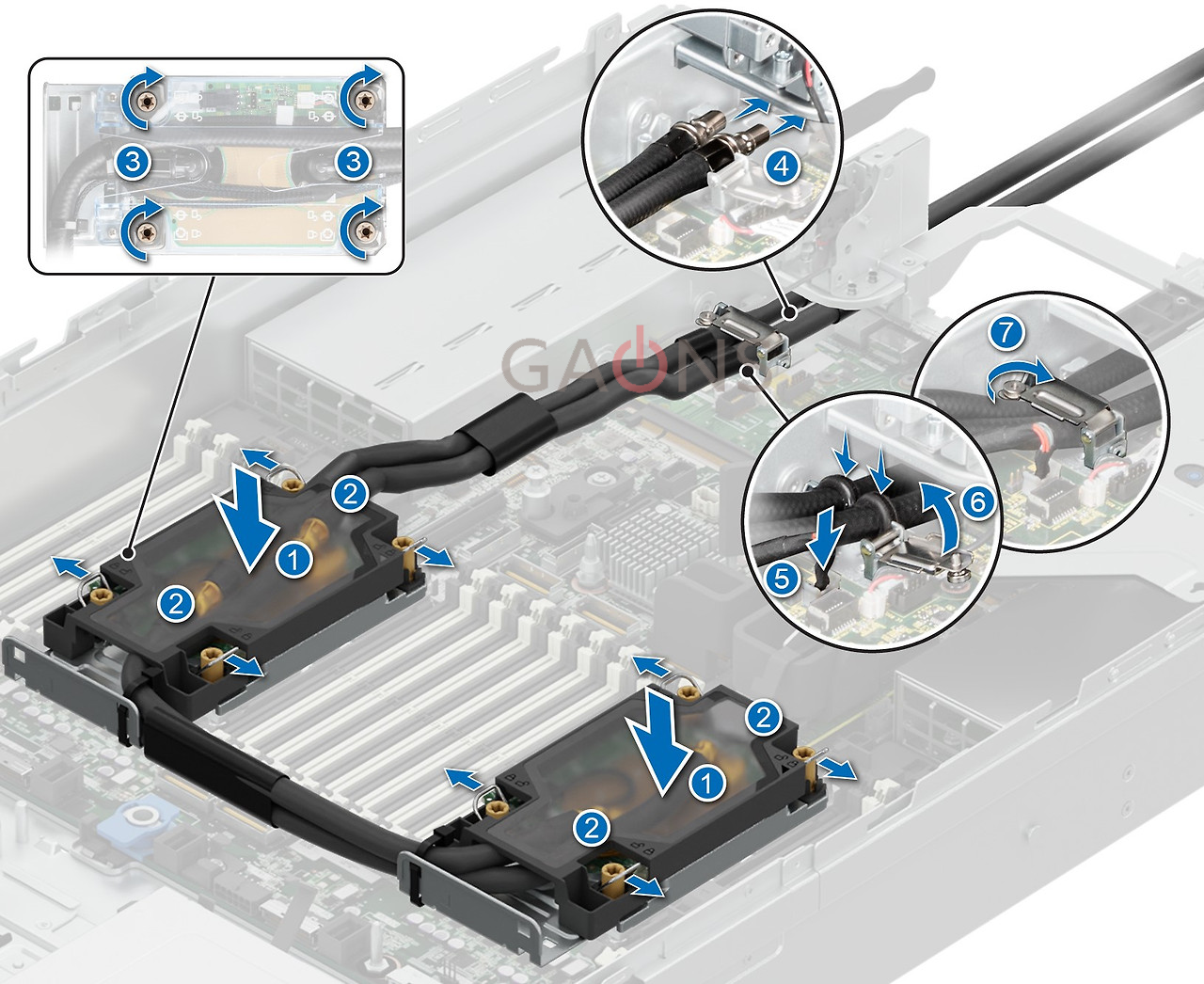 3
3
4
GAONS
7
6
5
2
1
2
2
1
2