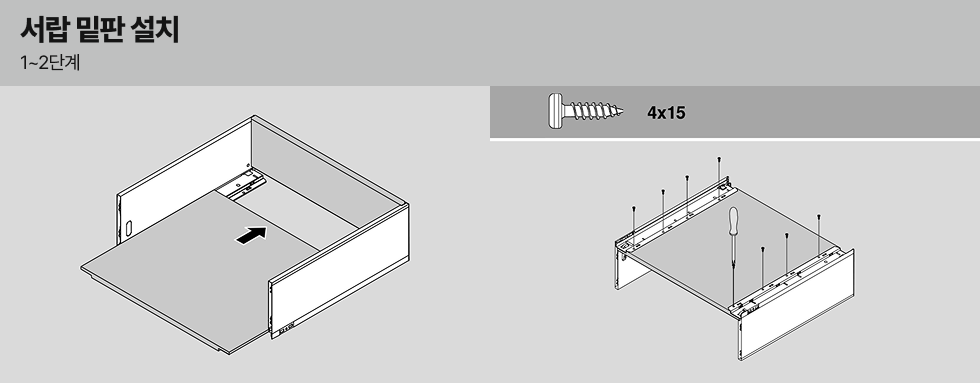 서랍 밑판 설치
1~2단계

4x15