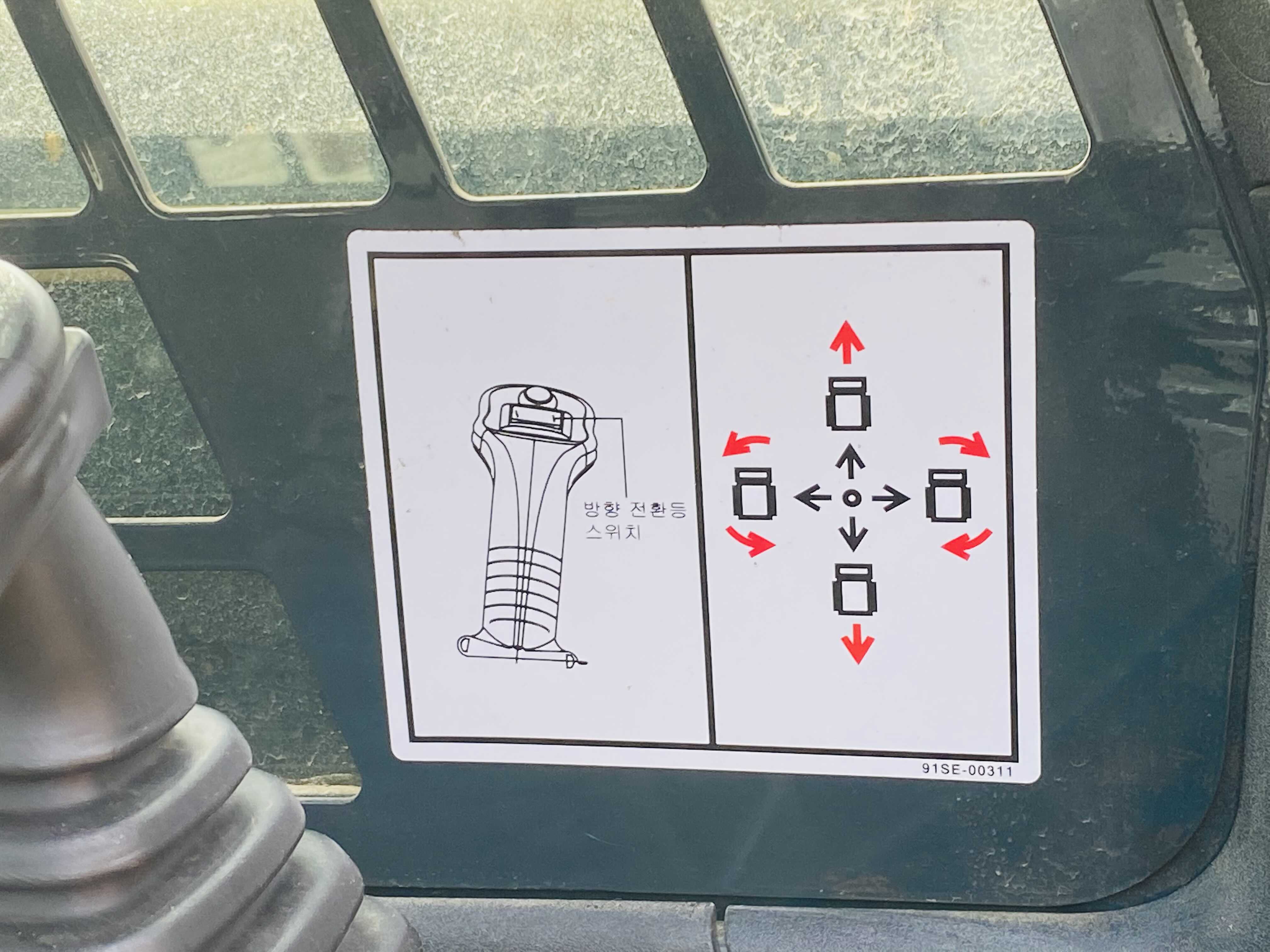 방향 전환등
스위치

91SE-00311