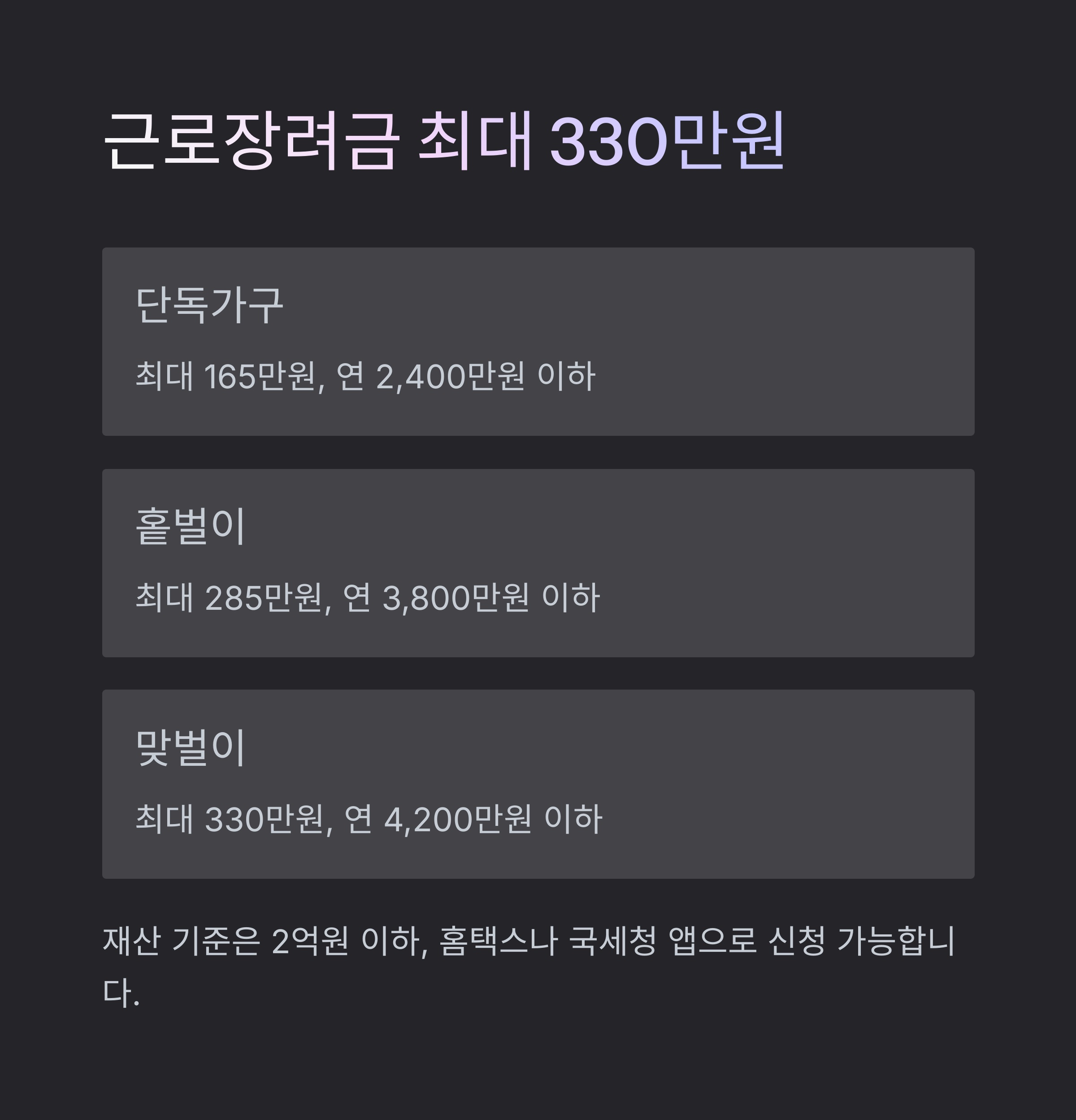 근로장려금 최대 330만원

단독가구

최대 165만원, 연 2,400만원 이하

홑벌이

최대 285만원, 연 3,800만원 이하

맞벌이

최대 330만원, 연 4,200만원 이하

재산 기준은 2억원 이하, 홈택스나 국세청 앱으로 신청 가능합니다.