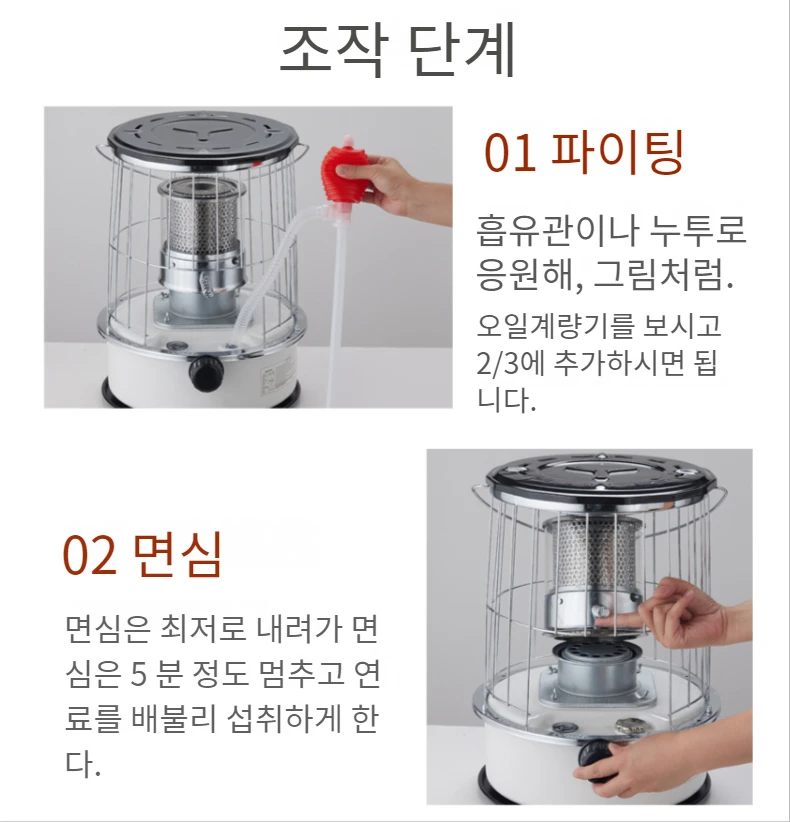 조작 단계

01 파이팅

흡유관이나 누투로 응원해, 그림처럼.

오일계량기를 보시고 2/3에 추가하시면 됩니다.

02 면심

면심은 최저로 내려가 면심은 5 분 정도 멈추고 연료를 배불리 섭취하게 한다.