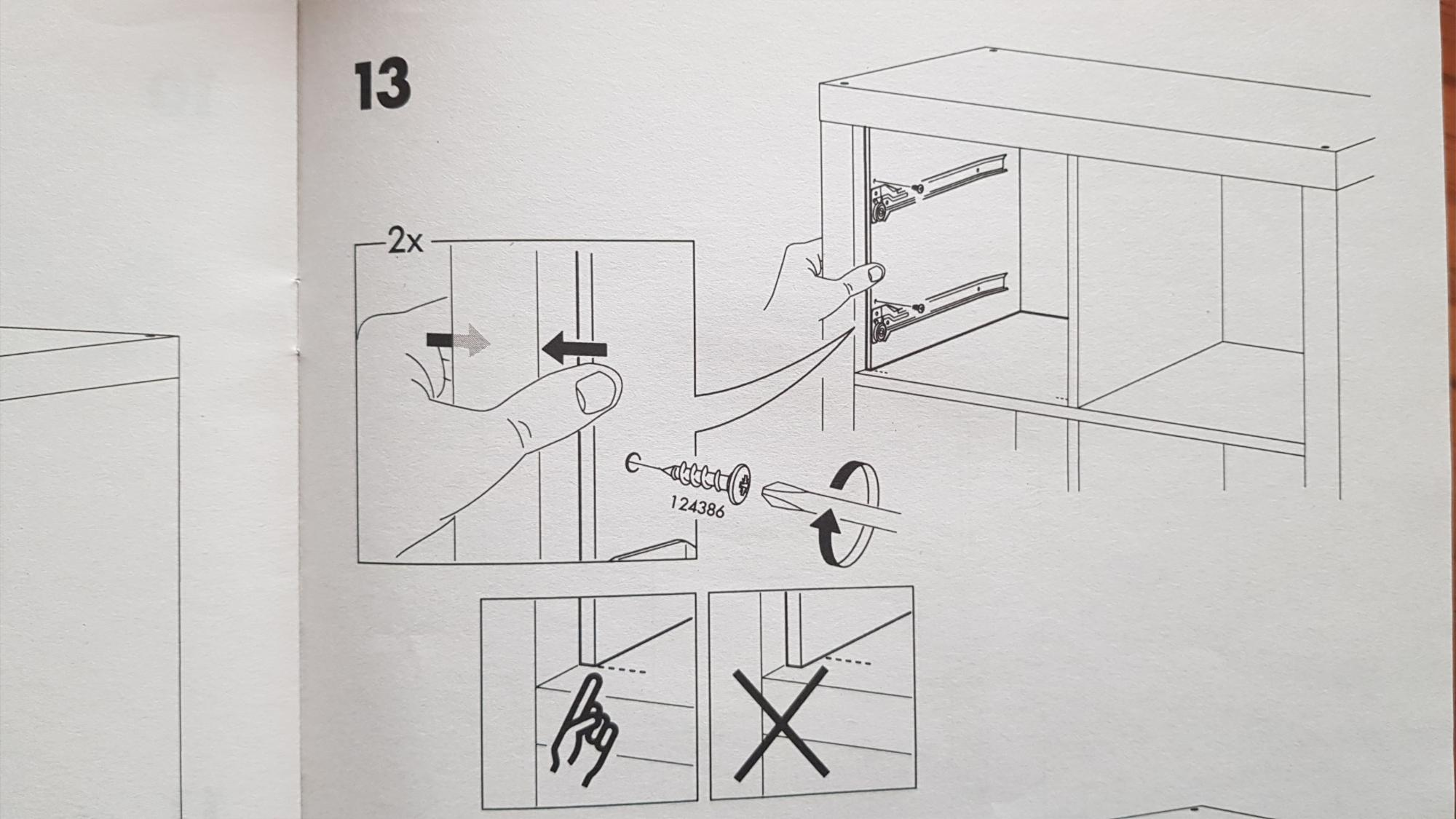 13

2x

124386