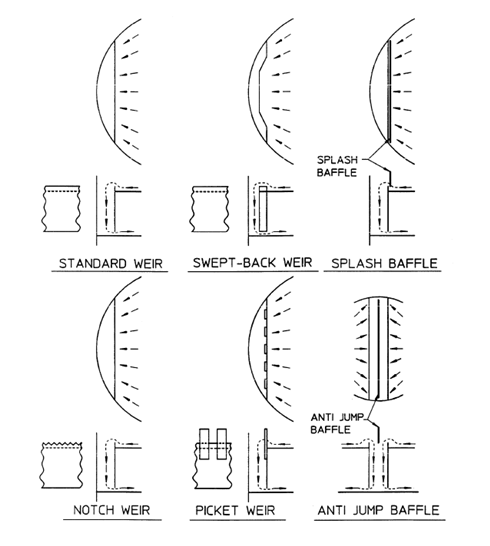 SPLASH BAFFLE

STANDARD WEIR

SWEPT-BACK WEIR

SPLASH BAFFLE

ANTI JUMP BAFFLE

NOTCH WEIR

PICKET WEIR

ANTI JUMP BAFFLE