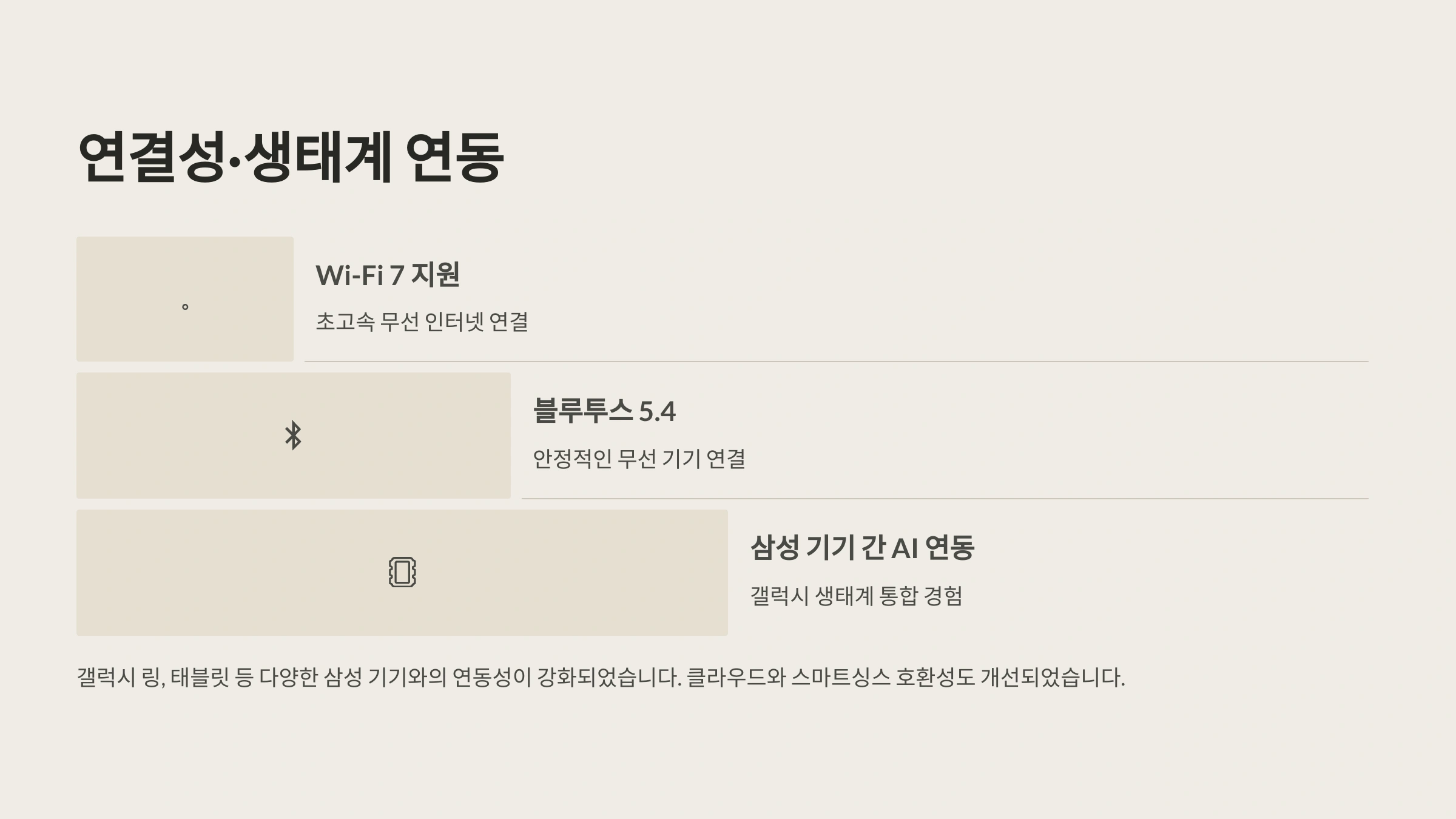 연결성·생태계 연동

Wi-Fi 7 지원

초고속 무선 인터넷 연결

블루투스 5.4

안정적인 무선 기기 연결

삼성 기기 간 AI 연동

갤럭시 생태계 통합 경험

갤럭시 링, 태블릿 등 다양한 삼성 기기와의 연동성이 강화되었습니다. 클라우드와 스마트싱스 호환성도 개선되었습니다.