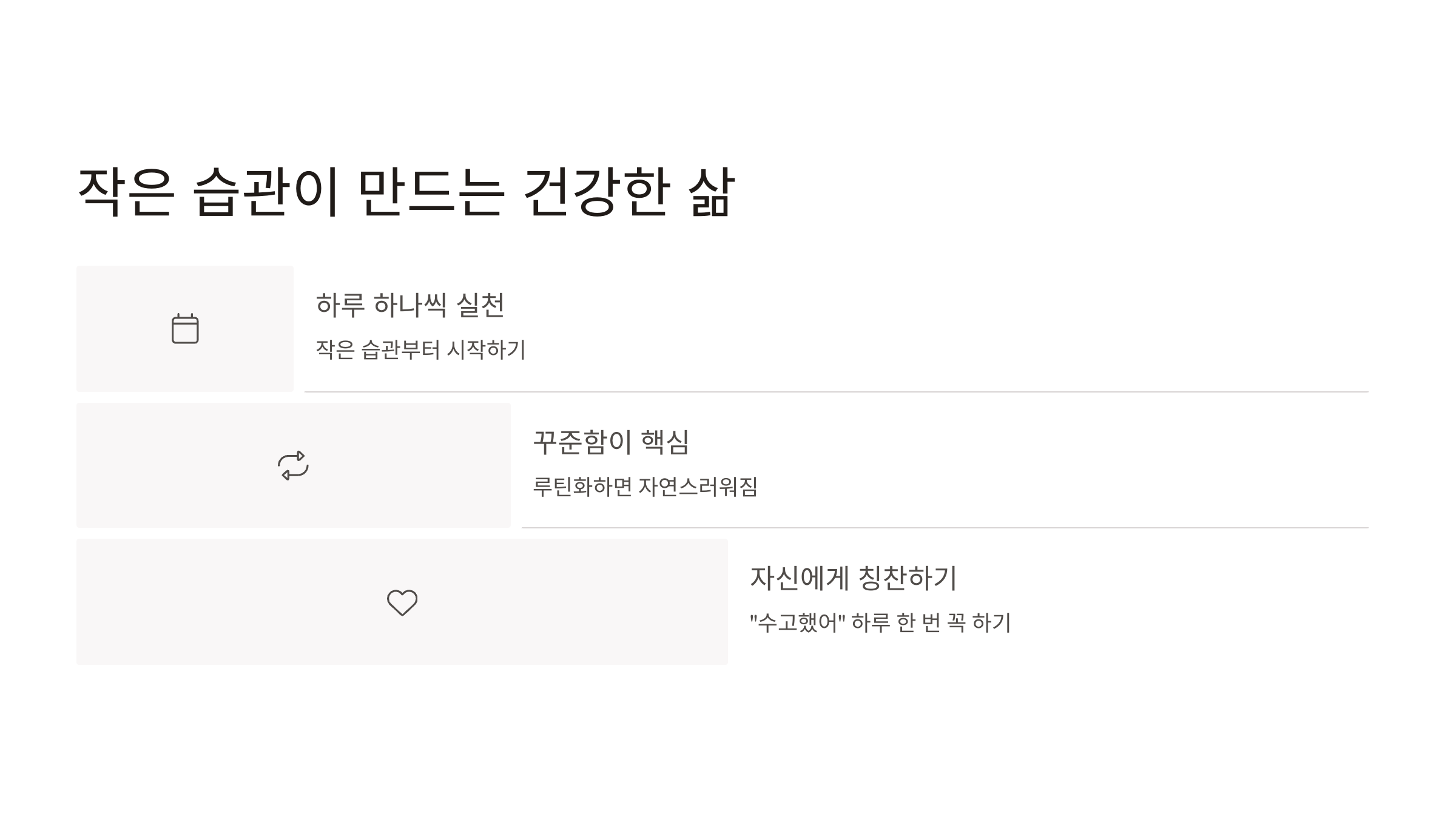 작은 습관이 만드는 건강한 삶

하루 하나씩 실천

작은 습관부터 시작하기

꾸준함이 핵심

루틴화하면 자연스러워짐

자신에게 칭찬하기

"수고했어" 하루 한 번 꼭 하기