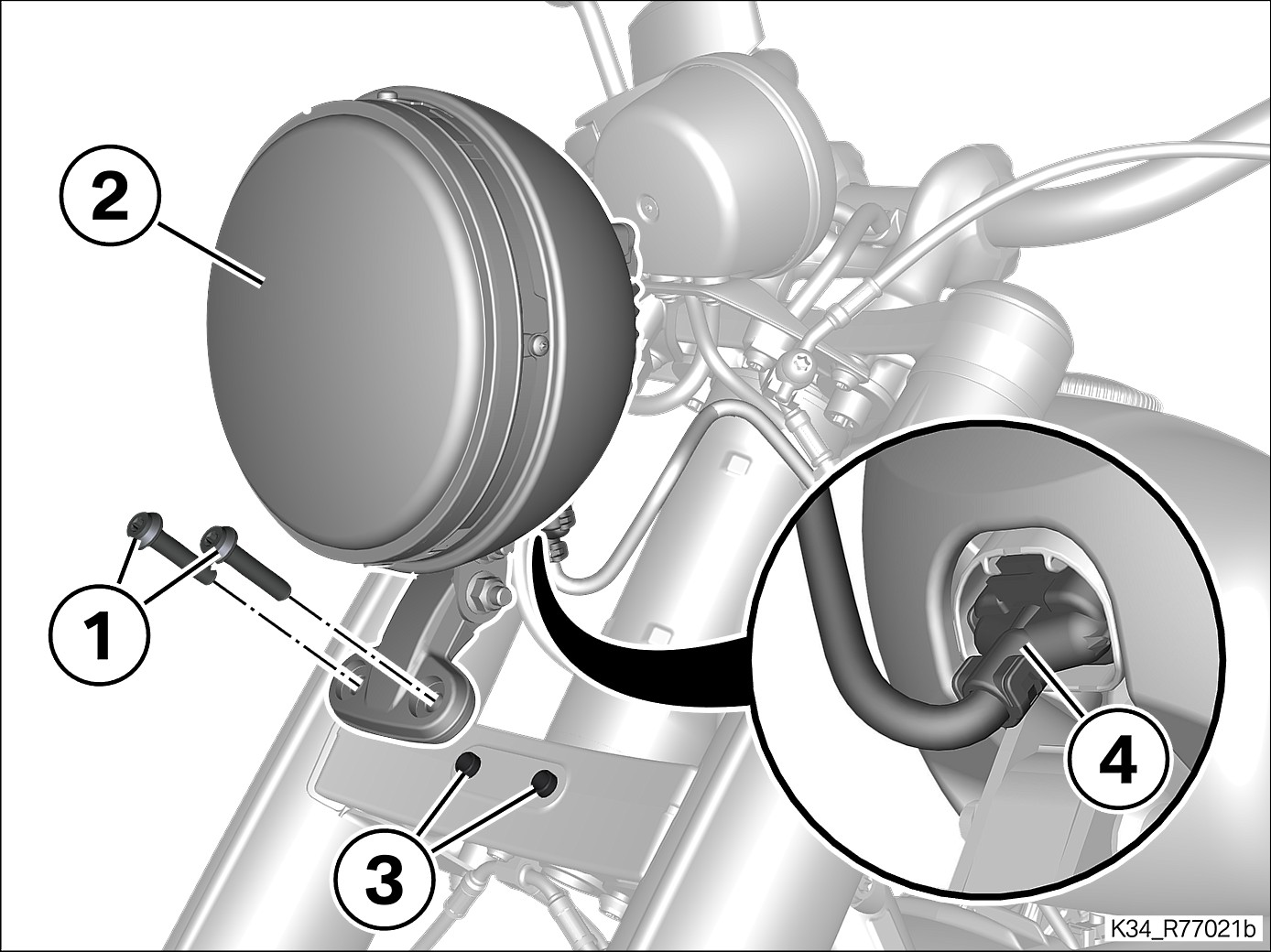 2
1
3
4
K34_R77021b