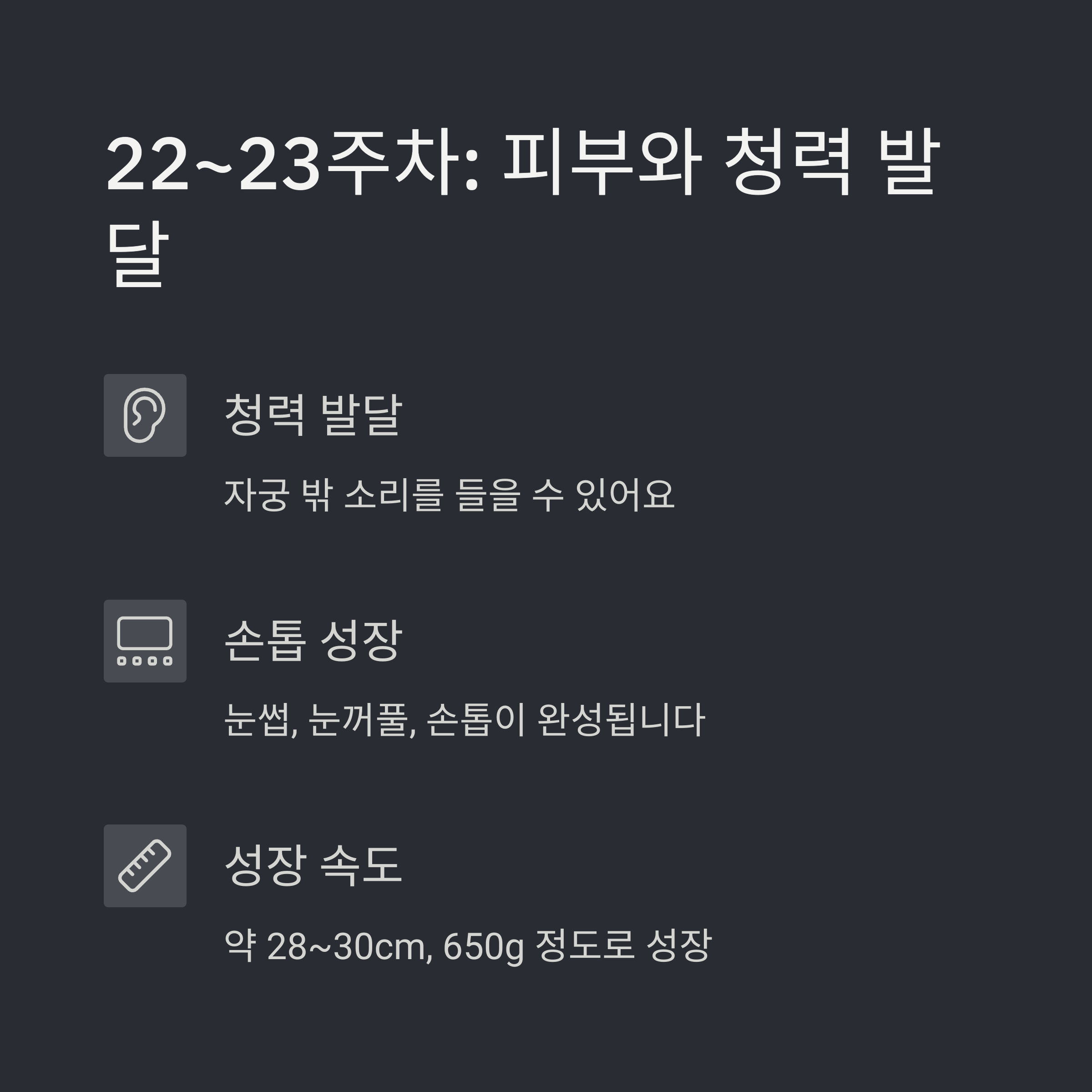 22~23주차: 피부와 청력 발달

청력 발달

자궁 밖 소리를 들을 수 있어요

손톱 성장

눈썹, 눈꺼풀, 손톱이 완성됩니다

성장 속도

약 28~30cm, 650g 정도로 성장