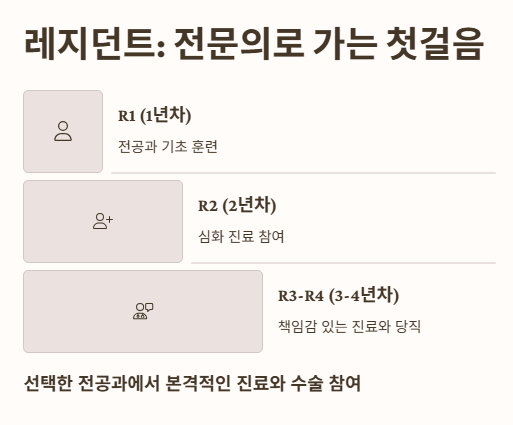 레지던트: 전문의로 가는 첫걸음

R1 (1년차)

전공과 기초 훈련

R2 (2년차)

심화 진료 참여

R3-R4 (3-4년차)

책임감 있는 진료와 당직

선택한 전공과에서 본격적인 진료와 수술 참여