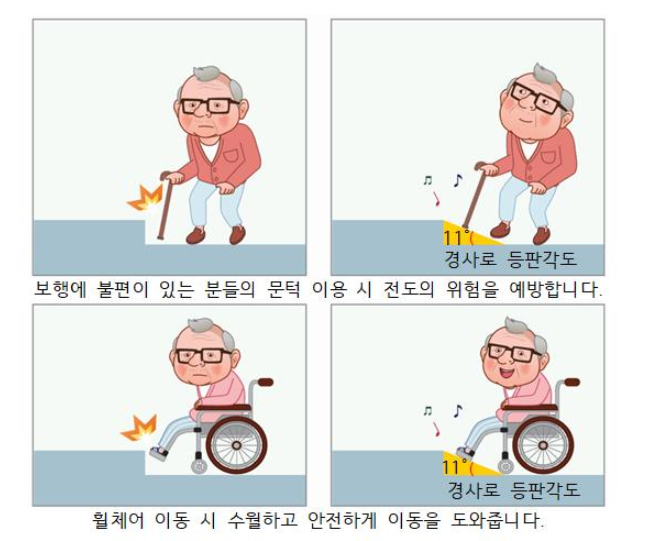 11°

경사로 등판각도

보행에 불편이 있는 분들의 문턱 이용 시 전도의 위험을 예방합니다.

11°

경사로 등판각도

휠체어 이동 시 수월하고 안전하게 이동을 도와줍니다.