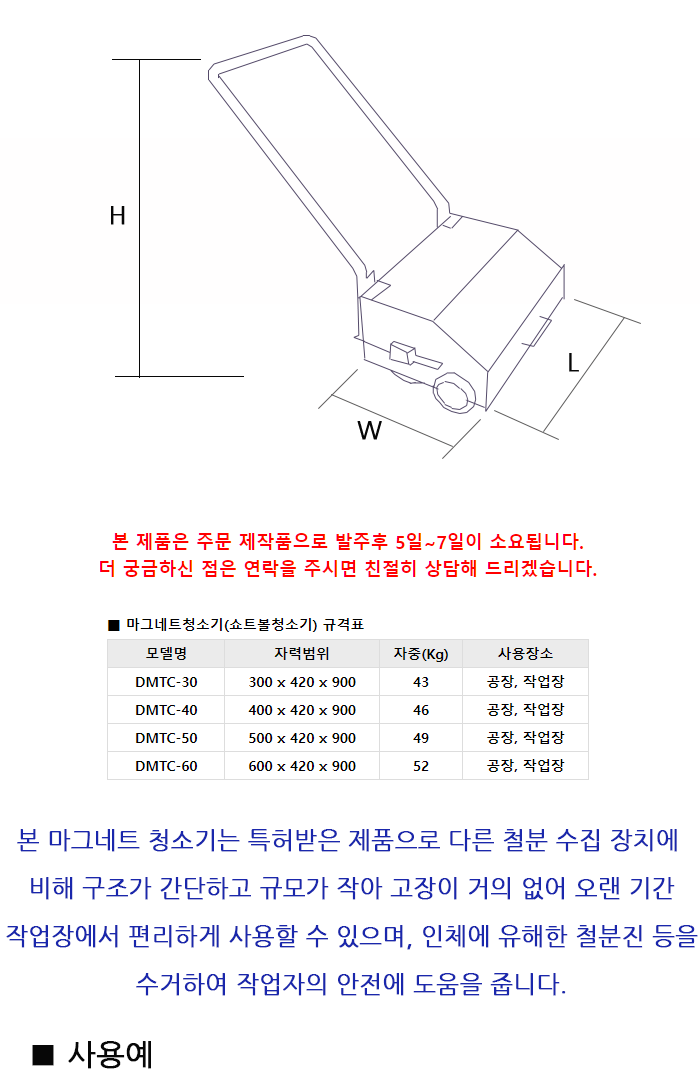 H

L

W

본 제품은 주문 제작품으로 발주후 5일~7일이 소요됩니다.
더 궁금하신 점은 연락을 주시면 친절히 상담해 드리겠습니다.

■ 마그네트청소기(쇼트볼청소기) 규격표

| 모델명 | 자력범위 | 자중(Kg) | 사용장소 |
|---|---|---|---|
| DMTC-30 | 300 x 420 x 900 | 43 | 공장, 작업장 |
| DMTC-40 | 400 x 420 x 900 | 46 | 공장, 작업장 |
| DMTC-50 | 500 x 420 x 900 | 49 | 공장, 작업장 |
| DMTC-60 | 600 x 420 x 900 | 52 | 공장, 작업장 |

본 마그네트 청소기는 특허받은 제품으로 다른 철분 수집 장치에 비해 구조가 간단하고 규모가 작아 고장이 거의 없어 오랜 기간 작업장에서 편리하게 사용할 수 있으며, 인체에 유해한 철분진 등을 수거하여 작업자의 안전에 도움을 줍니다.

■ 사용예