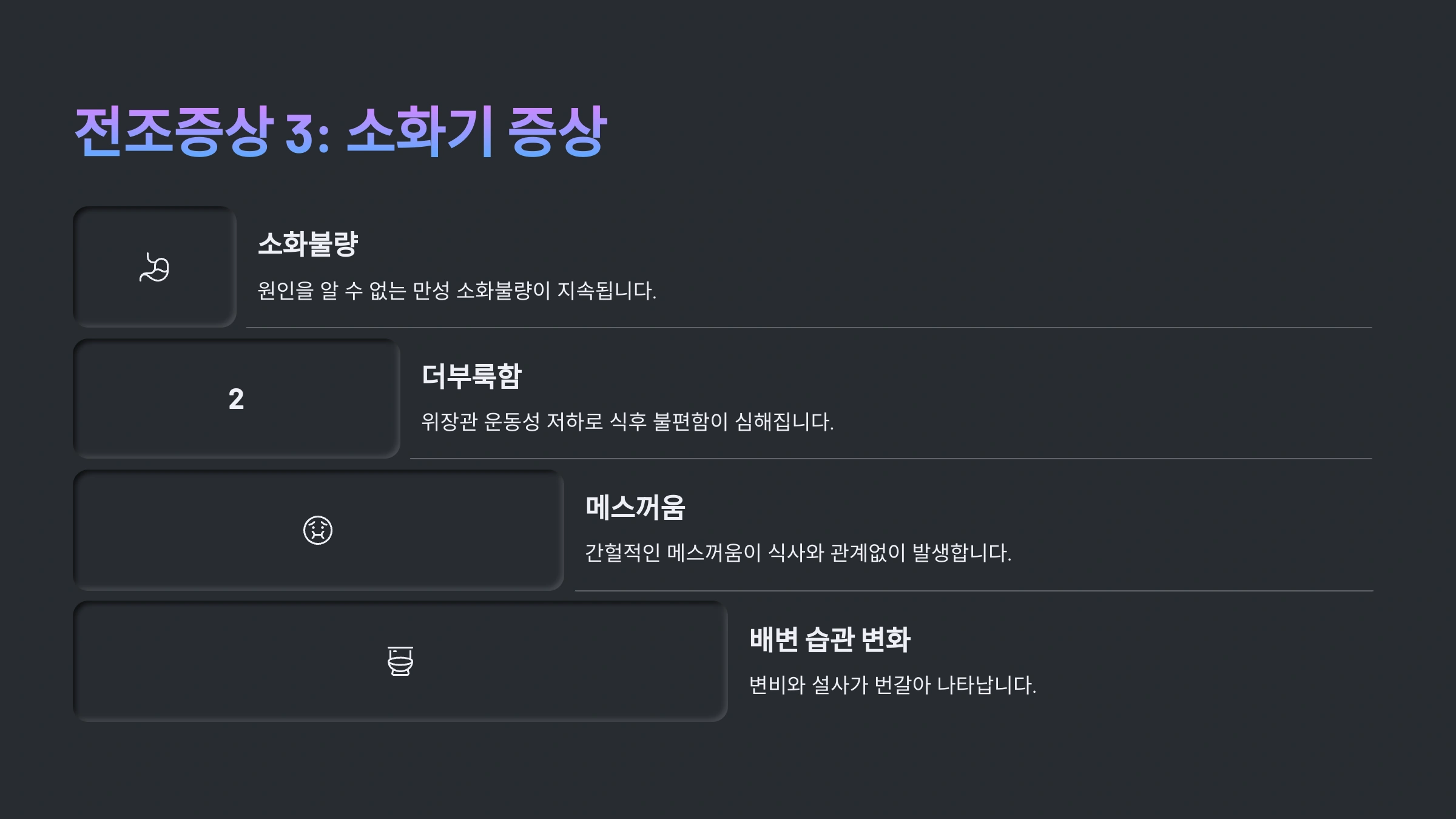 전조증상 3: 소화기 증상

소화불량

원인을 알 수 없는 만성 소화불량이 지속됩니다.

2

더부룩함

위장관 운동성 저하로 식후 불편함이 심해집니다.

메스꺼움

간헐적인 메스꺼움이 식사와 관계없이 발생합니다.

배변 습관 변화

변비와 설사가 번갈아 나타납니다.