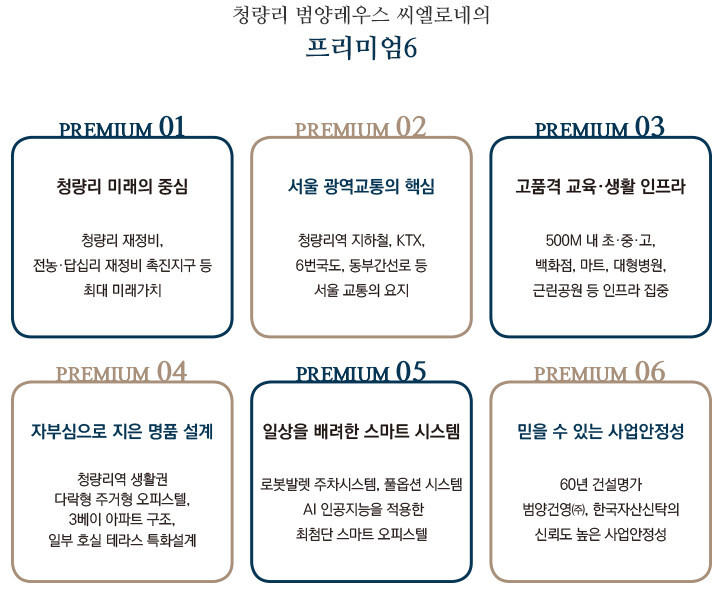 청량리 범양레우스 씨엘로네의
프리미엄6

PREMIUM 01

청량리 미래의 중심

청량리 재정비,
전농·답십리 재정비 촉진지구 등
최대 미래가치

PREMIUM 02

서울 광역교통의 핵심

청량리역 지하철, KTX,
6번국도, 동부간선로 등
서울 교통의 요지

PREMIUM 03

고품격 교육·생활 인프라

500M 내 초·중·고,
백화점, 마트, 대형병원,
근린공원 등 인프라 집중

PREMIUM 04

자부심으로 지은 명품 설계

청량리역 생활권
다락형 주거형 오피스텔,
3베이 아파트 구조,
일부 호실 테라스 특화설계

PREMIUM 05

일상을 배려한 스마트 시스템

로봇발렛 주차시스템, 풀옵션 시스템
AI 인공지능을 적용한
최첨단 스마트 오피스텔

PREMIUM 06

믿을 수 있는 사업안정성

60년 건설명가
범양건영㈜, 한국자산신탁의
신뢰도 높은 사업안정성