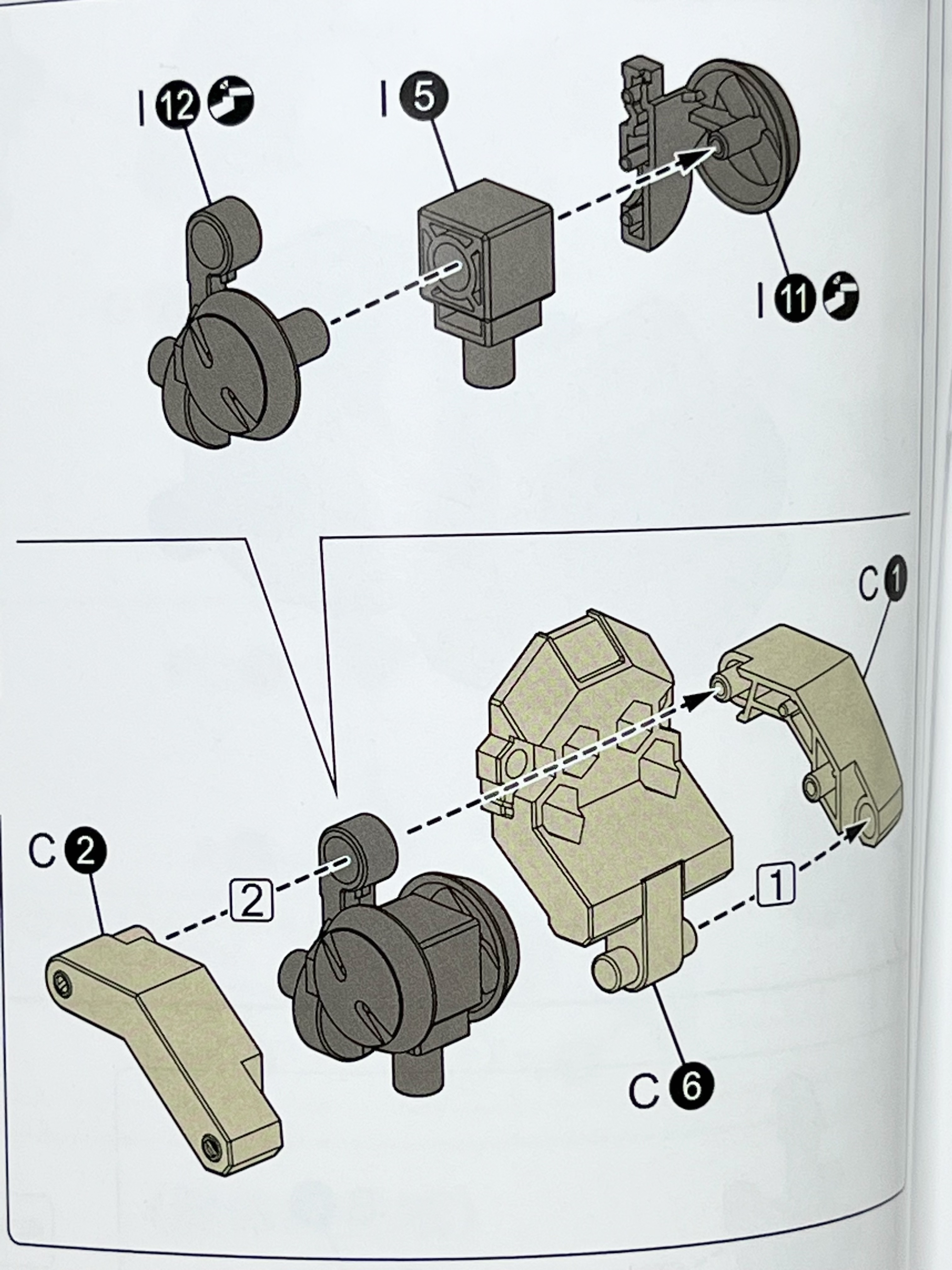 I 12

I 5

I 11

C 1

C 2

2

1

C 6