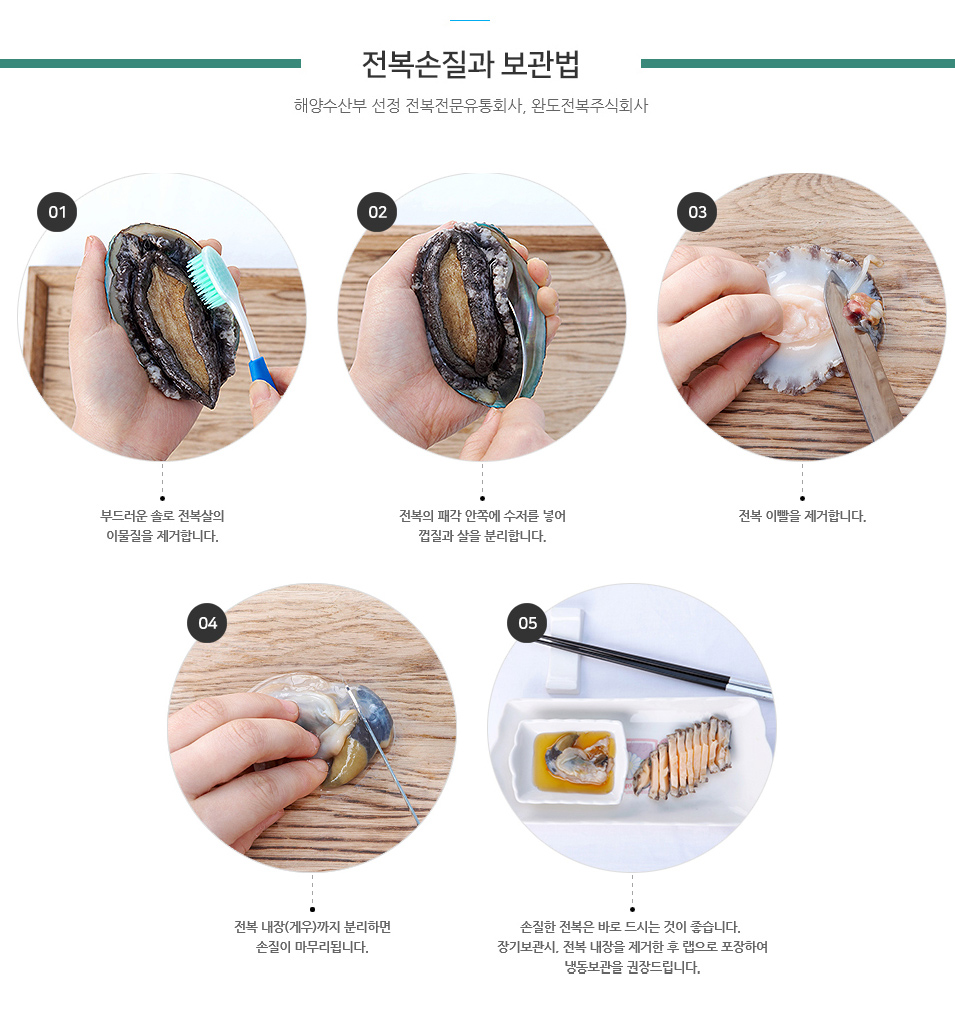 전복손질과 보관법

해양수산부 선정 전복전문유통회사, 완도전복주식회사

01

부드러운 솔로 전복살의 이물질을 제거합니다.

02

전복의 패각 안쪽에 수저를 넣어 껍질과 살을 분리합니다.

03

전복 이빨을 제거합니다.

04

전복 내장(게우)까지 분리하면 손질이 마무리됩니다.

05

손질한 전복은 바로 드시는 것이 좋습니다.
장기보관시, 전복 내장을 제거한 후 랩으로 포장하여 냉동보관을 권장드립니다.