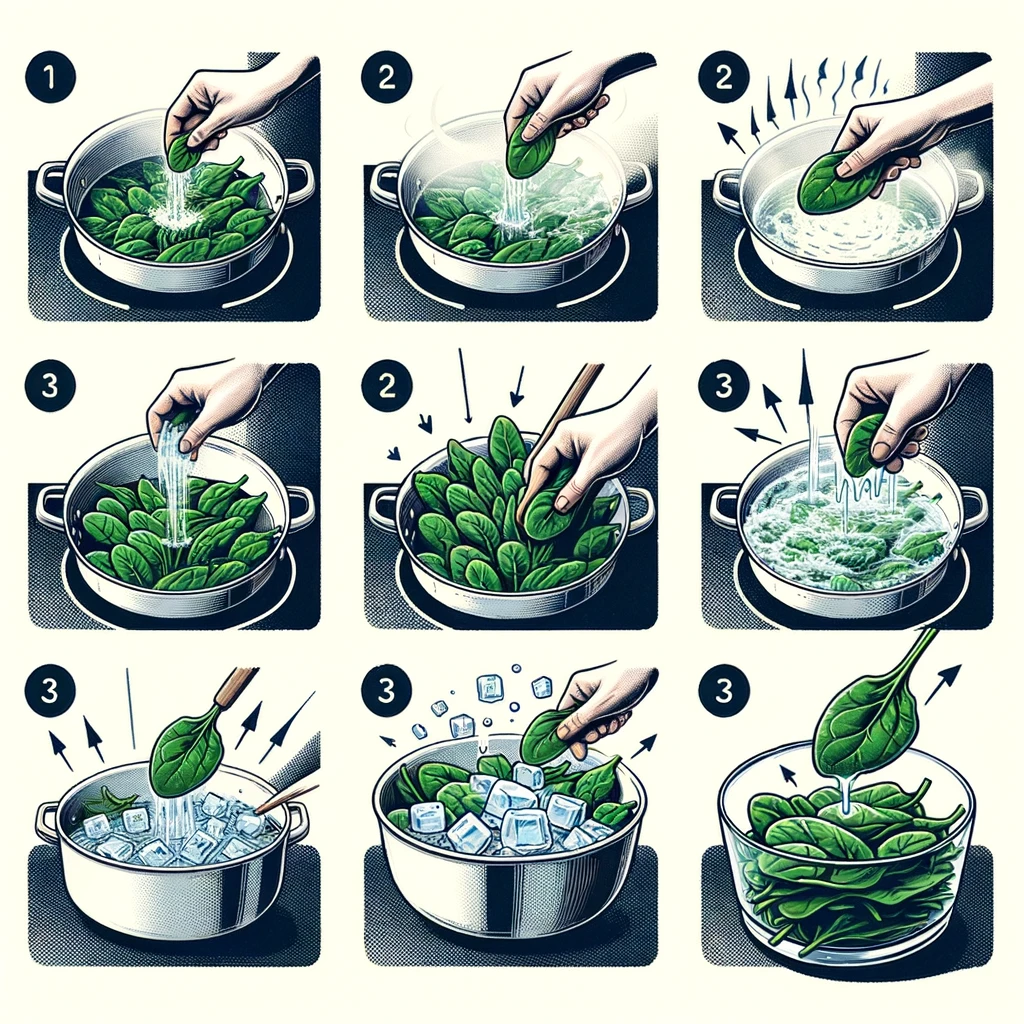 1

2

2

3

2

3

3

3

3