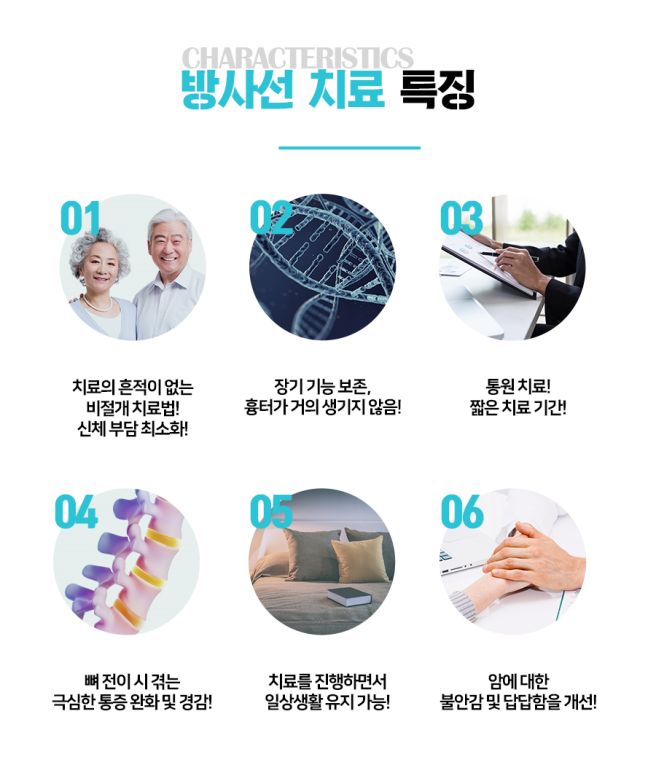 CHARACTERISTICS
방사선 치료 특징

01

치료의 흔적이 없는
비절개 치료법!
신체 부담 최소화!

02

장기 기능 보존,
흉터가 거의 생기지 않음!

03

통원 치료!
짧은 치료 기간!

04

뼈 전이 시 겪는
극심한 통증 완화 및 경감!

05

치료를 진행하면서
일상생활 유지 가능!

06

암에 대한
불안감 및 답답함을 개선!