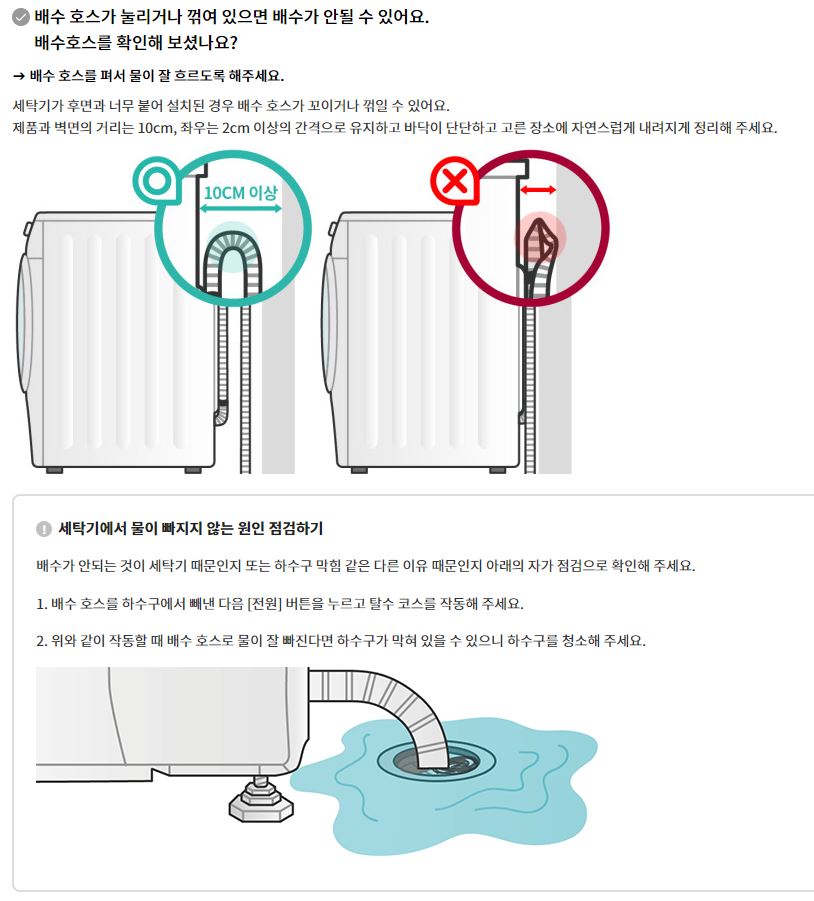 배수 호스가 눌리거나 꺾여 있으면 배수가 안될 수 있어요.
배수호스를 확인해 보셨나요?

→ 배수 호스를 펴서 물이 잘 흐르도록 해주세요.

세탁기가 후면과 너무 붙어 설치된 경우 배수 호스가 꼬이거나 꺾일 수 있어요.
제품과 벽면의 거리는 10cm, 좌우는 2cm 이상의 간격으로 유지하고 바닥이 단단하고 고른 장소에 자연스럽게 내려지게 정리해 주세요.

10CM 이상

세탁기에서 물이 빠지지 않는 원인 점검하기

배수가 안되는 것이 세탁기 때문인지 또는 하수구 막힘 같은 다른 이유 때문인지 아래의 자가 점검으로 확인해 주세요.

1. 배수 호스를 하수구에서 빼낸 다음 [전원] 버튼을 누르고 탈수 코스를 작동해 주세요.

2. 위와 같이 작동할 때 배수 호스로 물이 잘 빠진다면 하수구가 막혀 있을 수 있으니 하수구를 청소해 주세요.