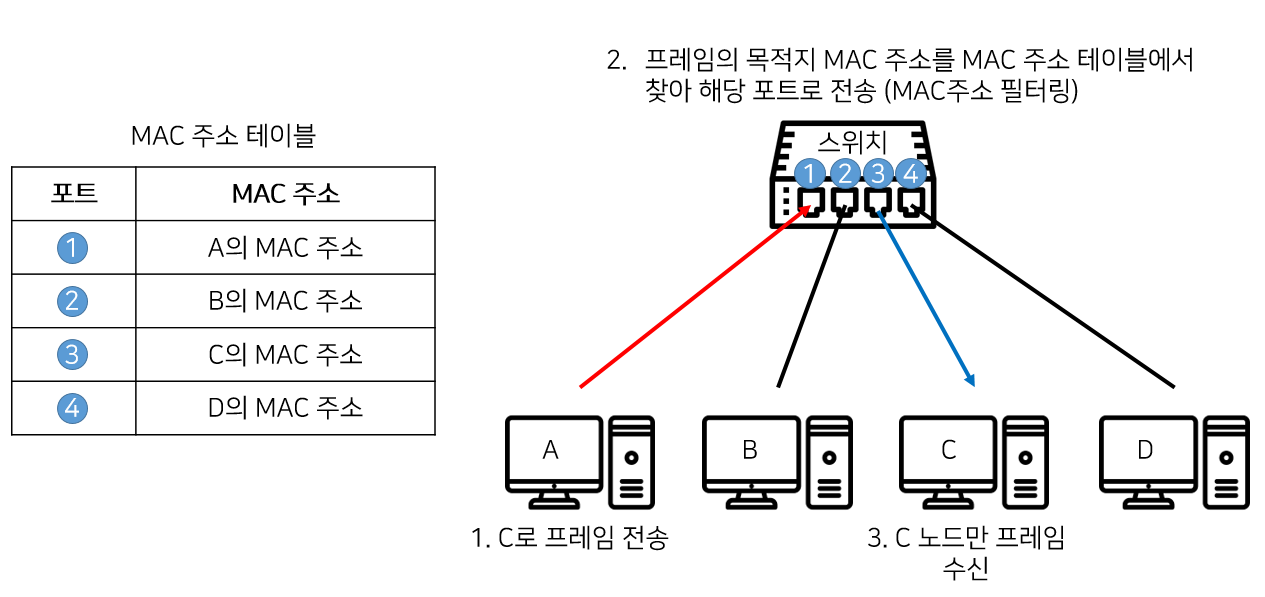 MAC 주소 테이블

| 포트 | MAC 주소 |
|---|---|
| 1 | A의 MAC 주소 |
| 2 | B의 MAC 주소 |
| 3 | C의 MAC 주소 |
| 4 | D의 MAC 주소 |

2. 프레임의 목적지 MAC 주소를 MAC 주소 테이블에서 찾아 해당 포트로 전송 (MAC주소 필터링)

스위치

1 2 3 4

A B C D

1. C로 프레임 전송

3. C 노드만 프레임 수신