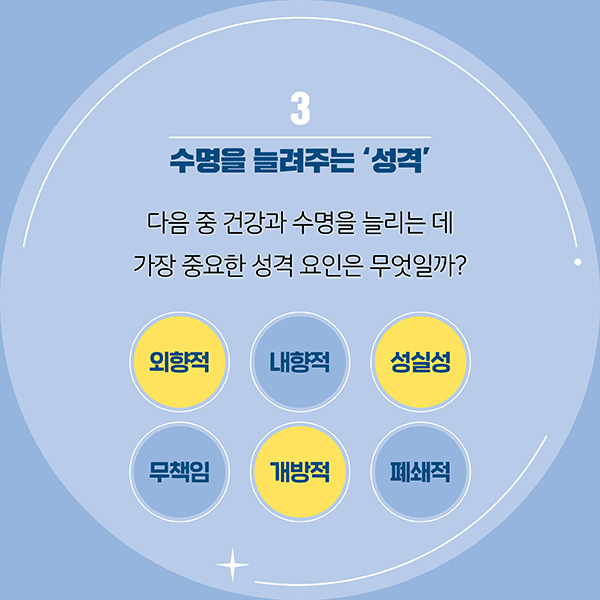 3

수명을 늘려주는 '성격'

다음 중 건강과 수명을 늘리는 데 가장 중요한 성격 요인은 무엇일까?

외향적 내향적 성실성

무책임 개방적 폐쇄적