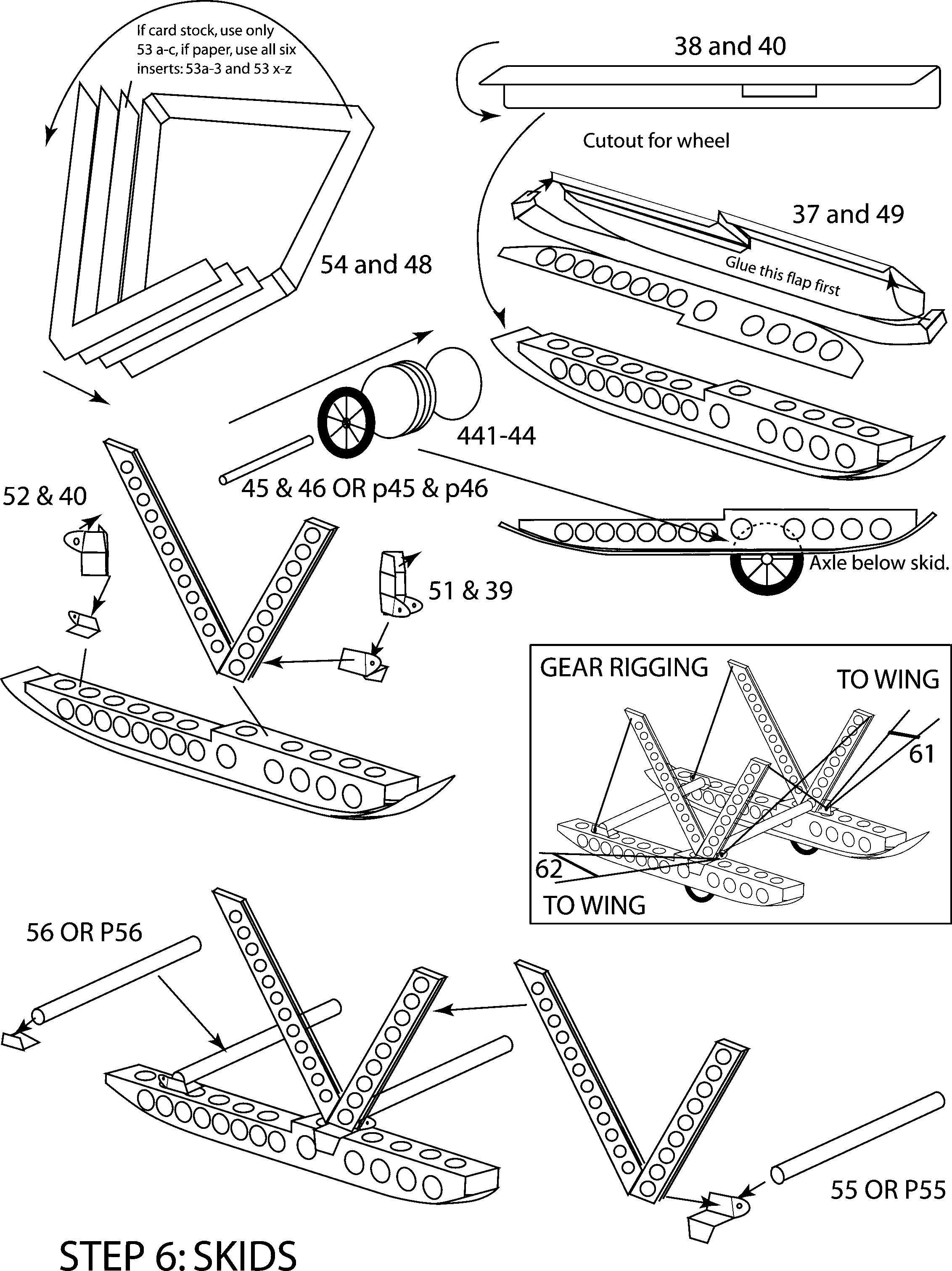 If card stock, use only 53 a-c, if paper, use all six inserts: 53a-3 and 53 x-z

38 and 40

Cutout for wheel

37 and 49

Glue this flap first

54 and 48

441-44

45 & 46 OR p45 & p46

52 & 40

51 & 39

Axle below skid.

GEAR RIGGING

TO WING

61

62

TO WING

56 OR P56

55 OR P55

STEP 6: SKIDS