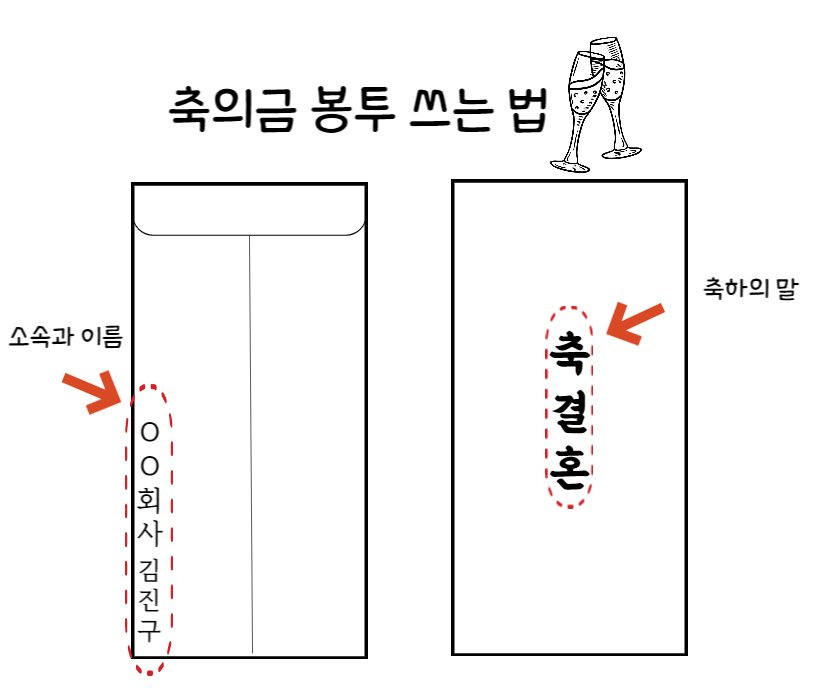 축의금 봉투 쓰는 법

소속과 이름

OO회사 김진구

축하의 말

축결혼