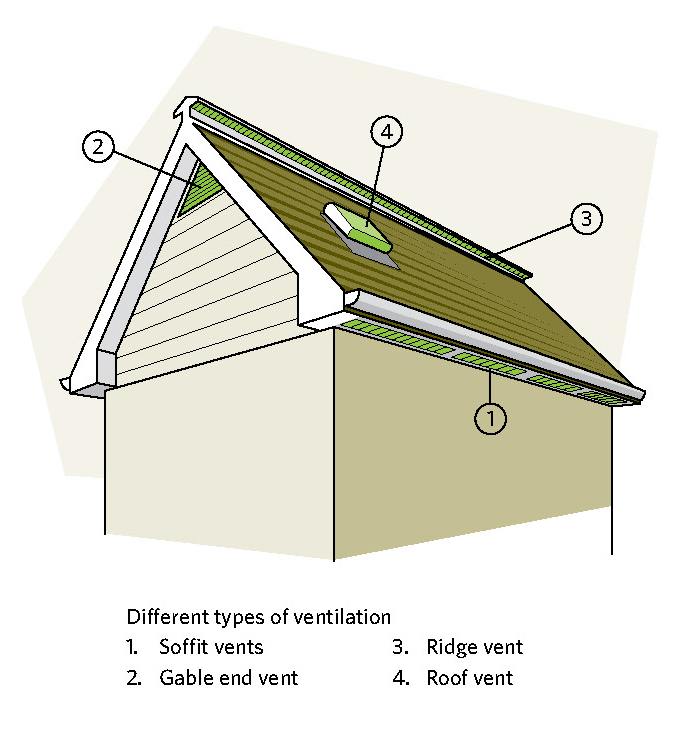 2

4

3

1

Different types of ventilation

1. Soffit vents
2. Gable end vent
3. Ridge vent
4. Roof vent