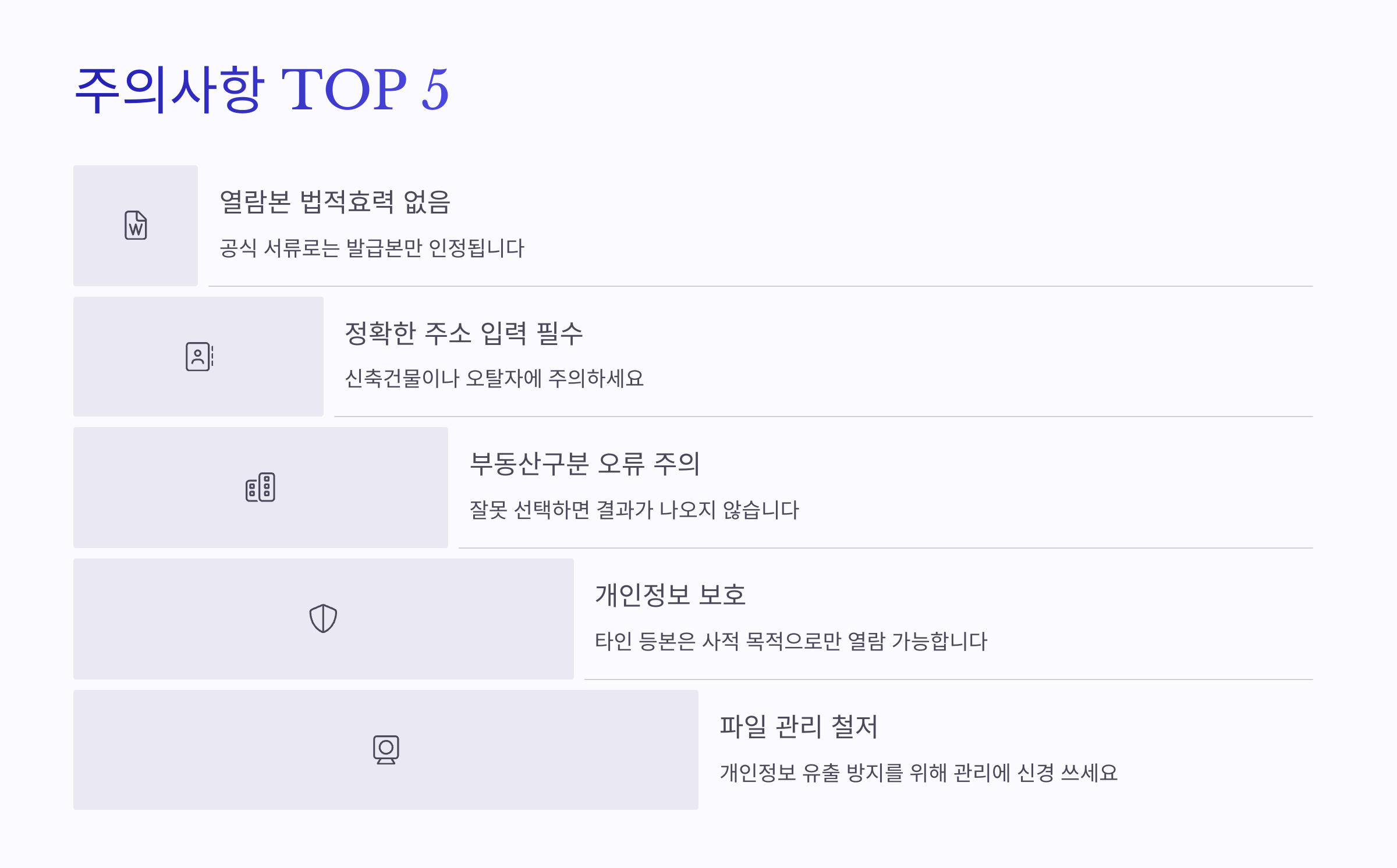 주의사항 TOP 5

열람본 법적효력 없음

공식 서류로는 발급본만 인정됩니다

정확한 주소 입력 필수

신축건물이나 오탈자에 주의하세요

부동산구분 오류 주의

잘못 선택하면 결과가 나오지 않습니다

개인정보 보호

타인 등본은 사적 목적으로만 열람 가능합니다

파일 관리 철저

개인정보 유출 방지를 위해 관리에 신경 쓰세요