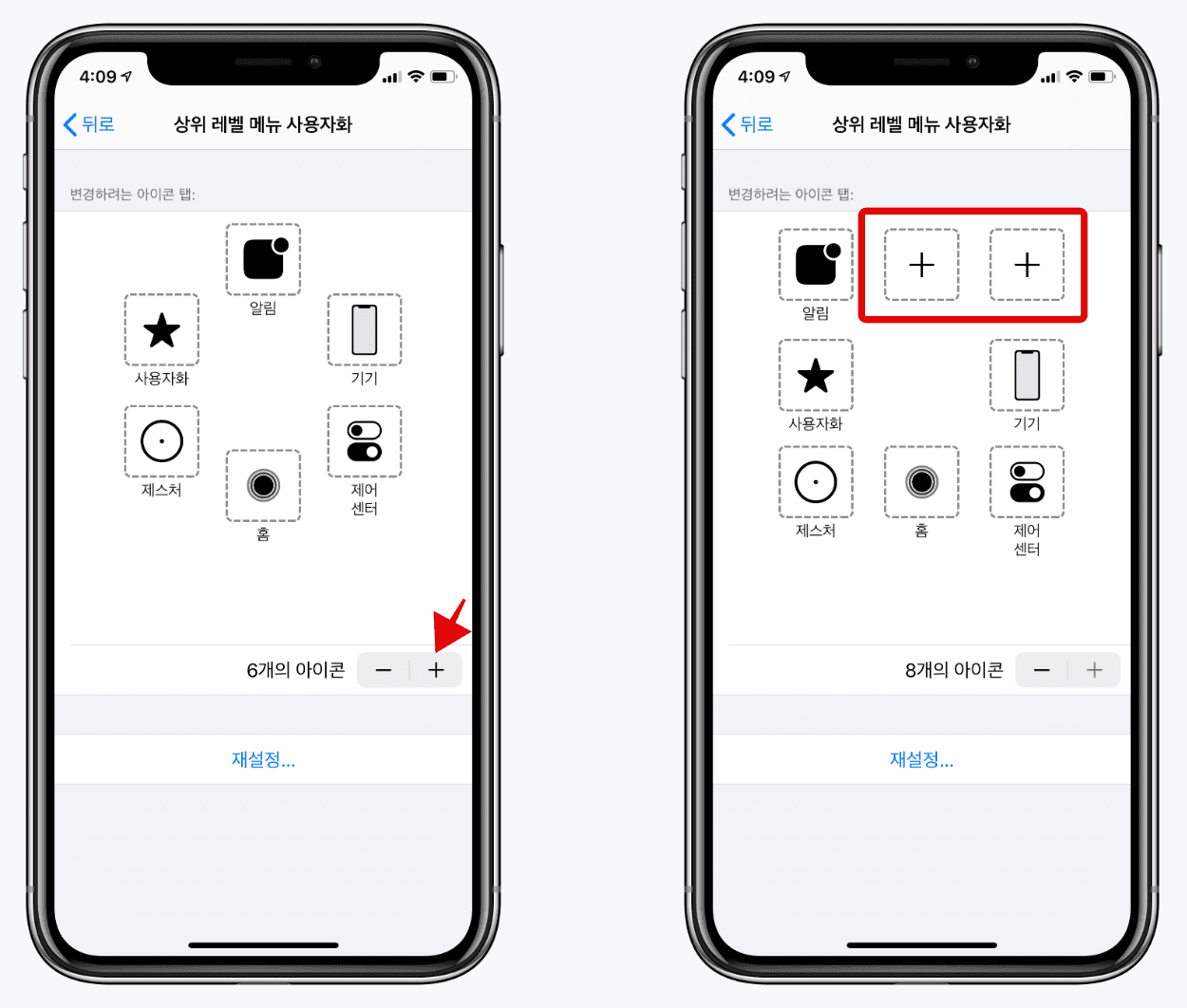 4:09

뒤로

상위 레벨 메뉴 사용자화

변경하려는 아이콘 탭:

알림

사용자화

기기

제스처

홈

제어 센터

6개의 아이콘

−

+

재설정...

4:09

뒤로

상위 레벨 메뉴 사용자화

변경하려는 아이콘 탭:

알림

+

+

사용자화

기기

제스처

홈

제어 센터

8개의 아이콘

−

+

재설정...