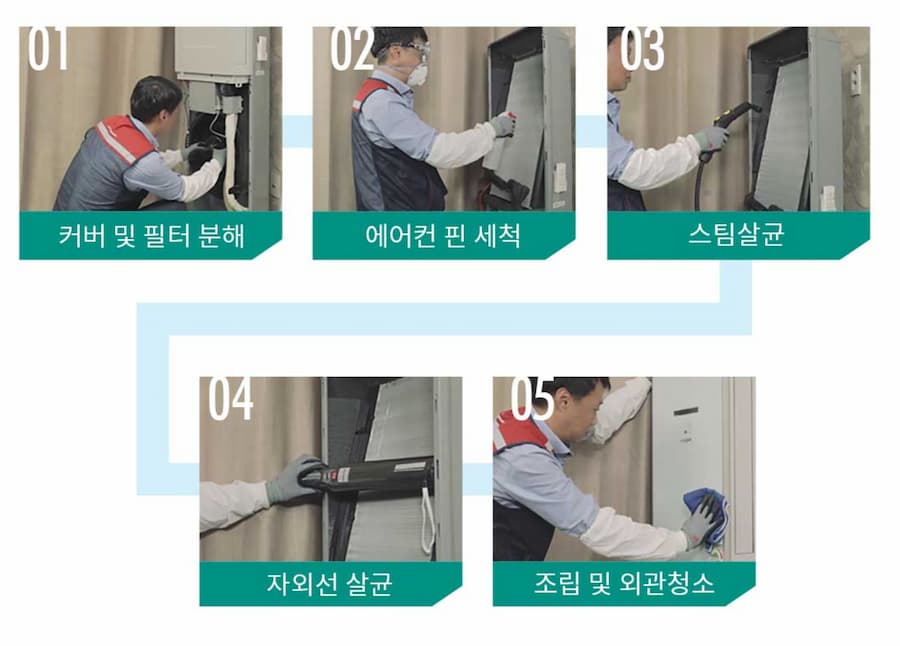 01
커버 및 필터 분해

02
에어컨 핀 세척

03
스팀살균

04
자외선 살균

05
조립 및 외관청소