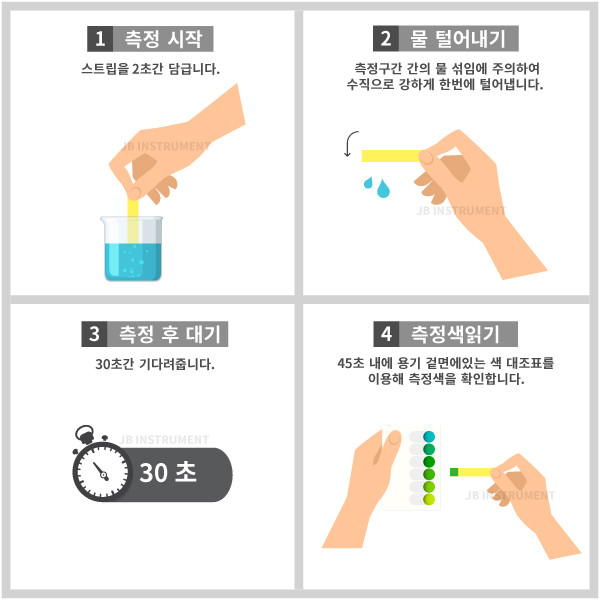 1 측정 시작

스트립을 2초간 담급니다.

JB INSTRUMENT

2 물 털어내기

측정구간 간의 물 섞임에 주의하여 수직으로 강하게 한번에 털어냅니다.

JB INSTRUMENT

3 측정 후 대기

30초간 기다려줍니다.

JB INSTRUMENT

30 초

4 측정색읽기

45초 내에 용기 겉면에있는 색 대조표를 이용해 측정색을 확인합니다.

JB INSTRUMENT