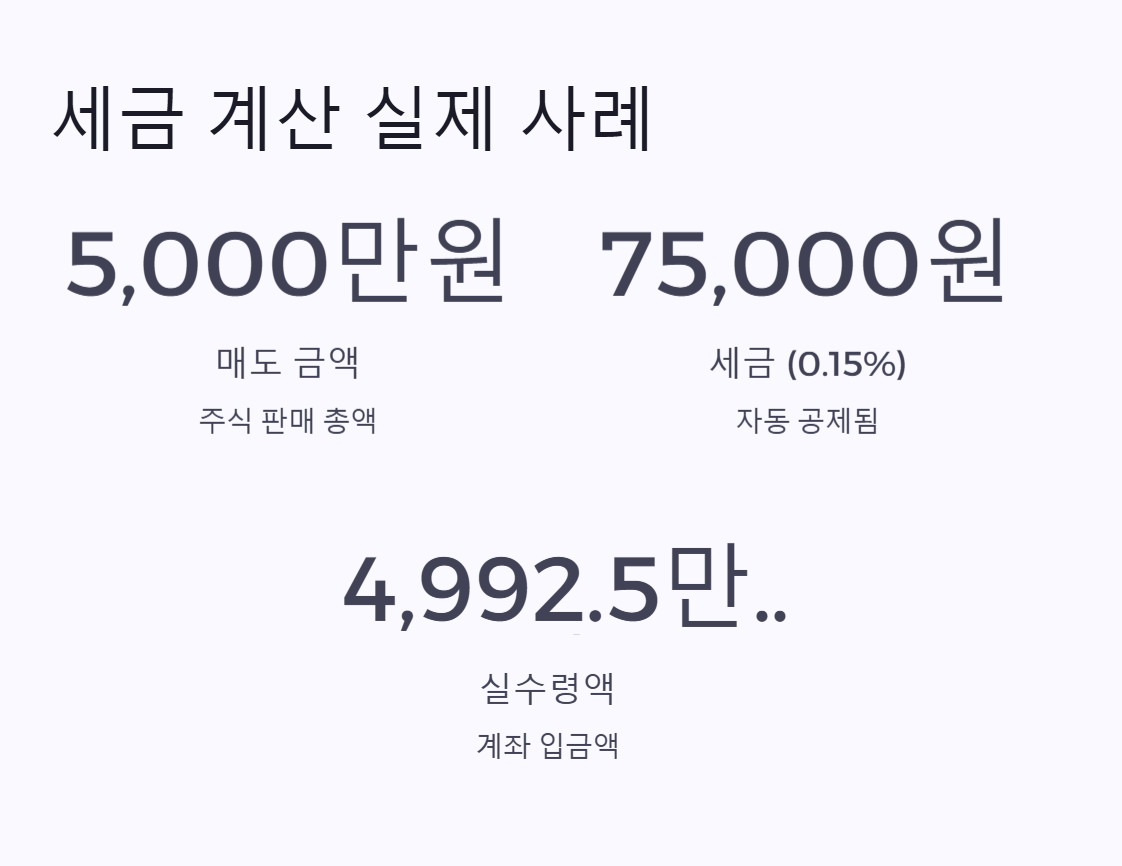 세금 계산 실제 사례

5,000만원

매도 금액

주식 판매 총액

75,000원

세금 (0.15%)

자동 공제됨

4,992.5만..

실수령액

계좌 입금액