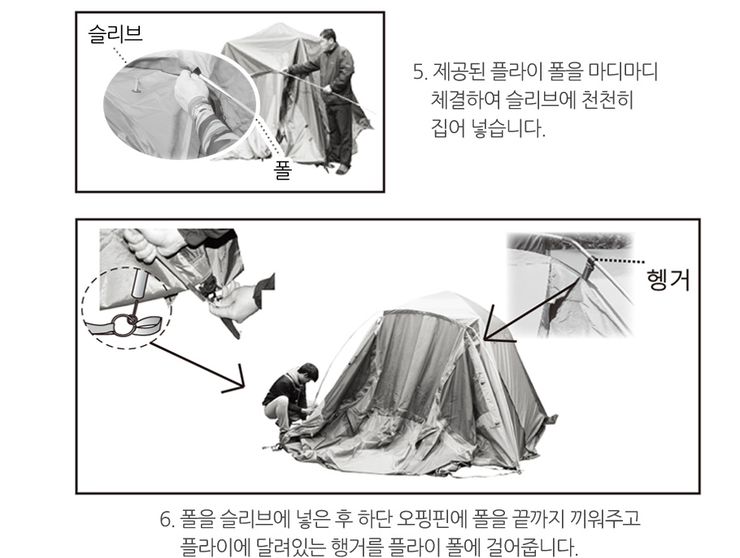 슬리브

폴

5. 제공된 플라이 폴을 마디마디 체결하여 슬리브에 천천히 집어 넣습니다.

헹거

6. 폴을 슬리브에 넣은 후 하단 오핑핀에 폴을 끝까지 끼워주고 플라이에 달려있는 행거를 플라이 폴에 걸어줍니다.