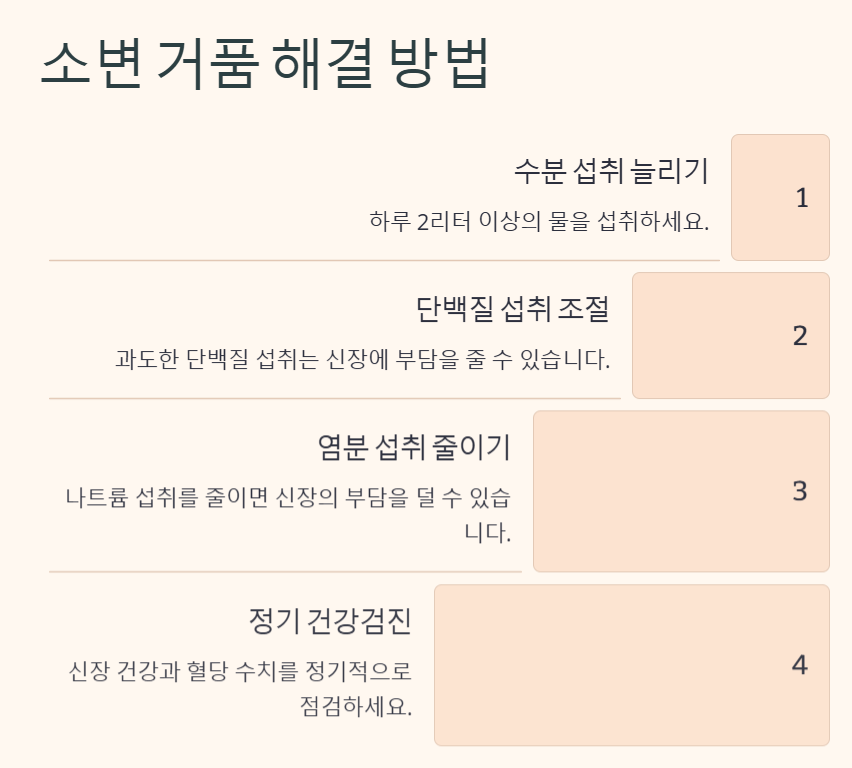 소변 거품 해결 방법

수분 섭취 늘리기

하루 2리터 이상의 물을 섭취하세요.

1

단백질 섭취 조절

과도한 단백질 섭취는 신장에 부담을 줄 수 있습니다.

2

염분 섭취 줄이기

나트륨 섭취를 줄이면 신장의 부담을 덜 수 있습니다.

3

정기 건강검진

신장 건강과 혈당 수치를 정기적으로 점검하세요.

4