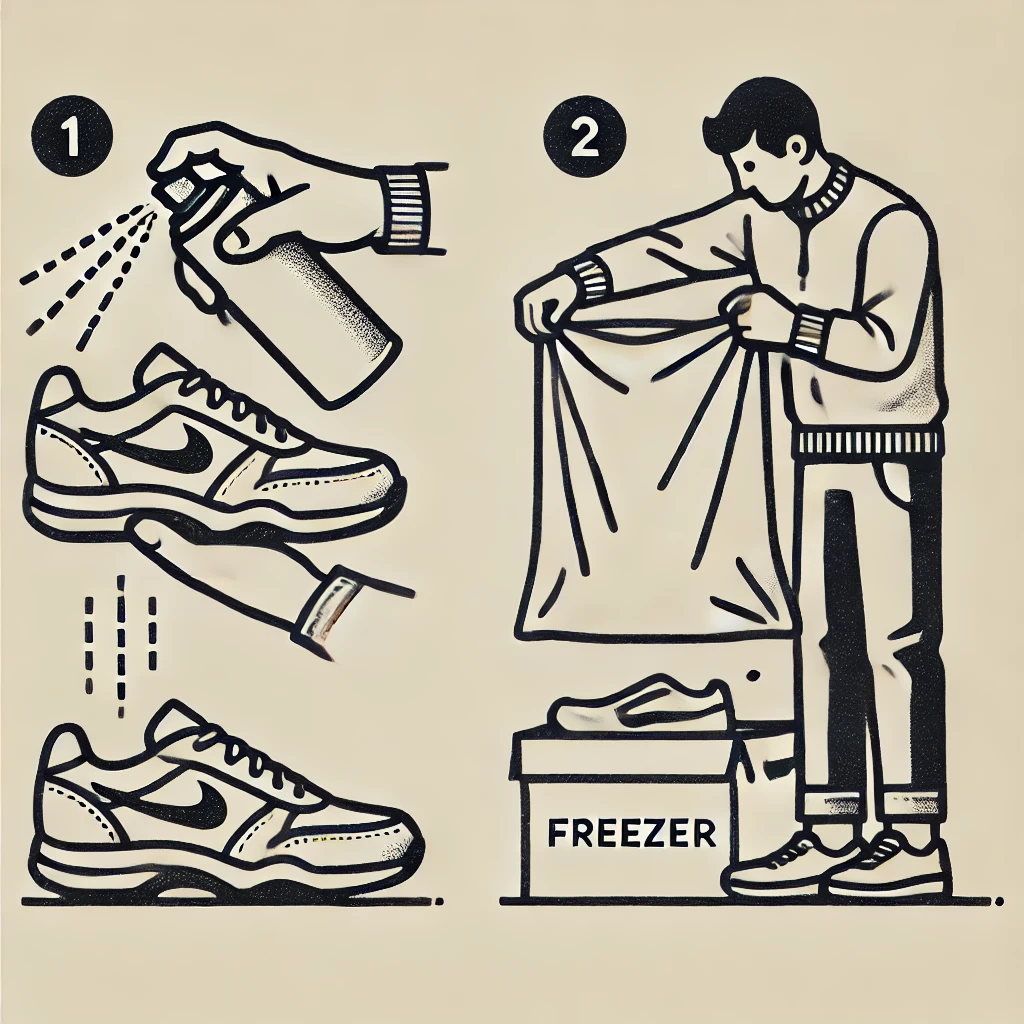 1

2

FREEZER