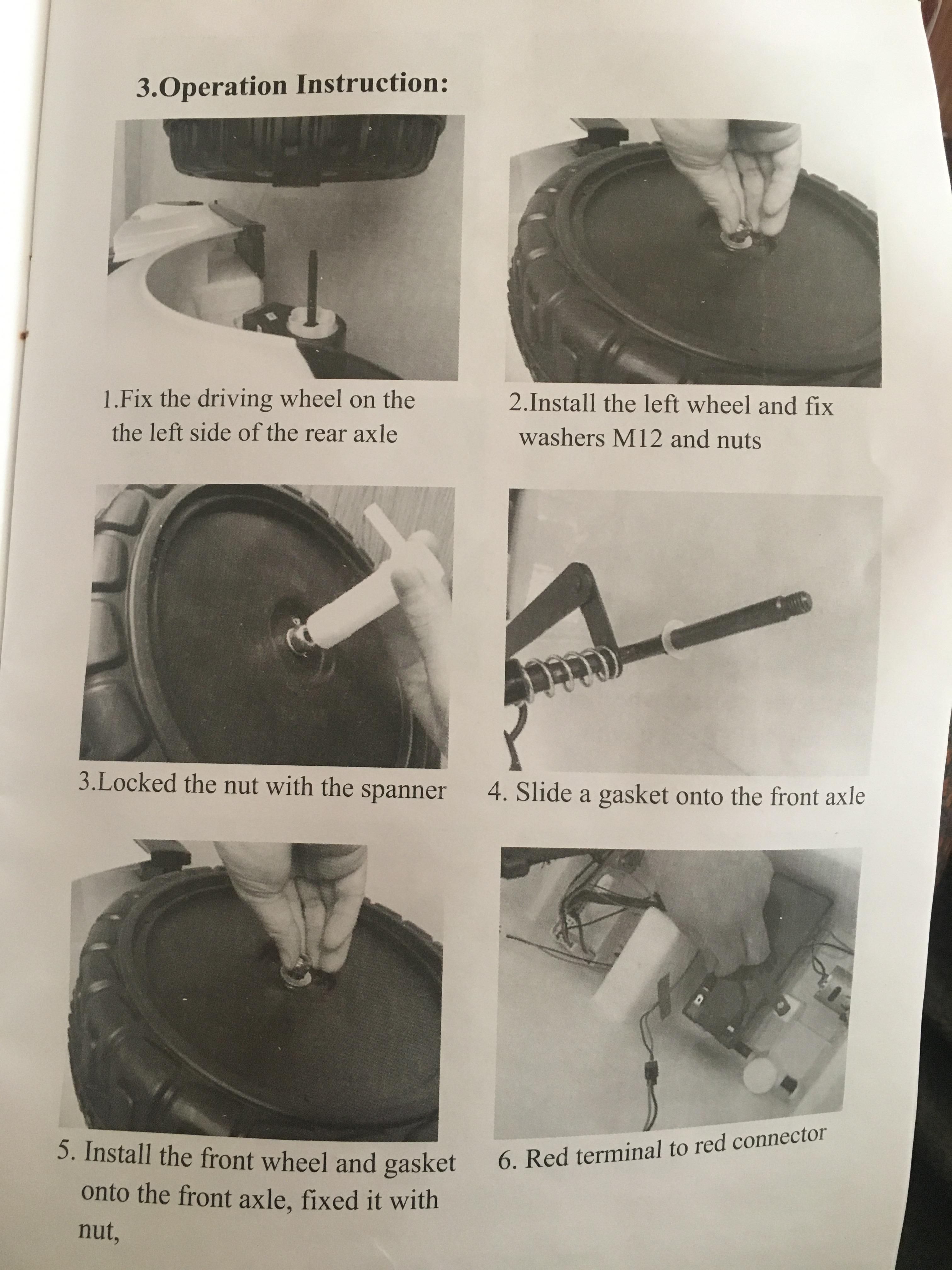 3.Operation Instruction:

1.Fix the driving wheel on the the left side of the rear axle

2.Install the left wheel and fix washers M12 and nuts

3.Locked the nut with the spanner

4. Slide a gasket onto the front axle

5. Install the front wheel and gasket onto the front axle, fixed it with nut,

6. Red terminal to red connector