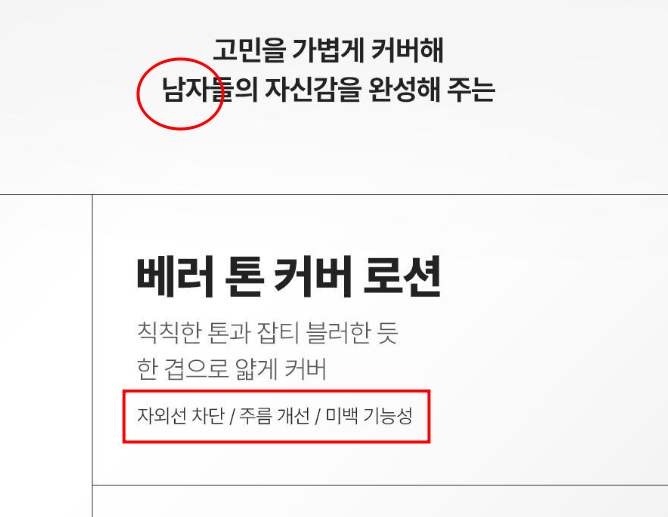 고민을 가볍게 커버해
남자들의 자신감을 완성해 주는

베러 톤 커버 로션
칙칙한 톤과 잡티 블러한 듯
한 겹으로 얇게 커버

자외선 차단 / 주름 개선 / 미백 기능성