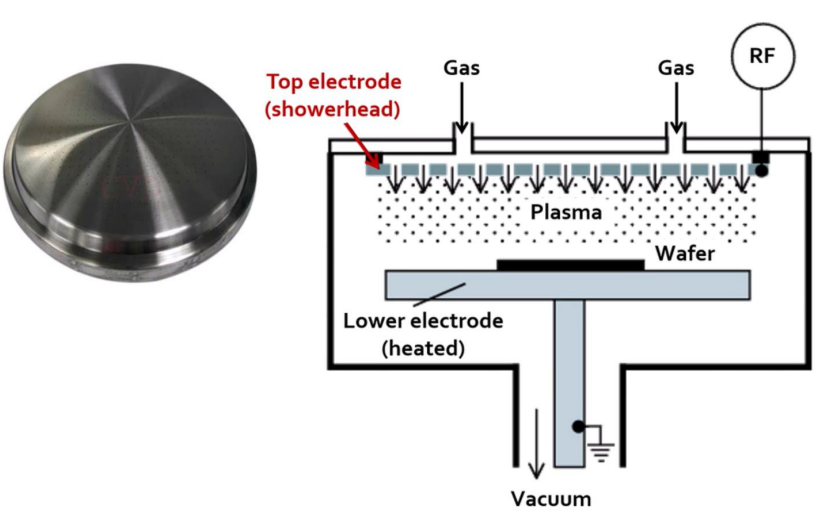 Top electrode (showerhead)

Gas

Gas

RF

Plasma

Wafer

Lower electrode (heated)

Vacuum