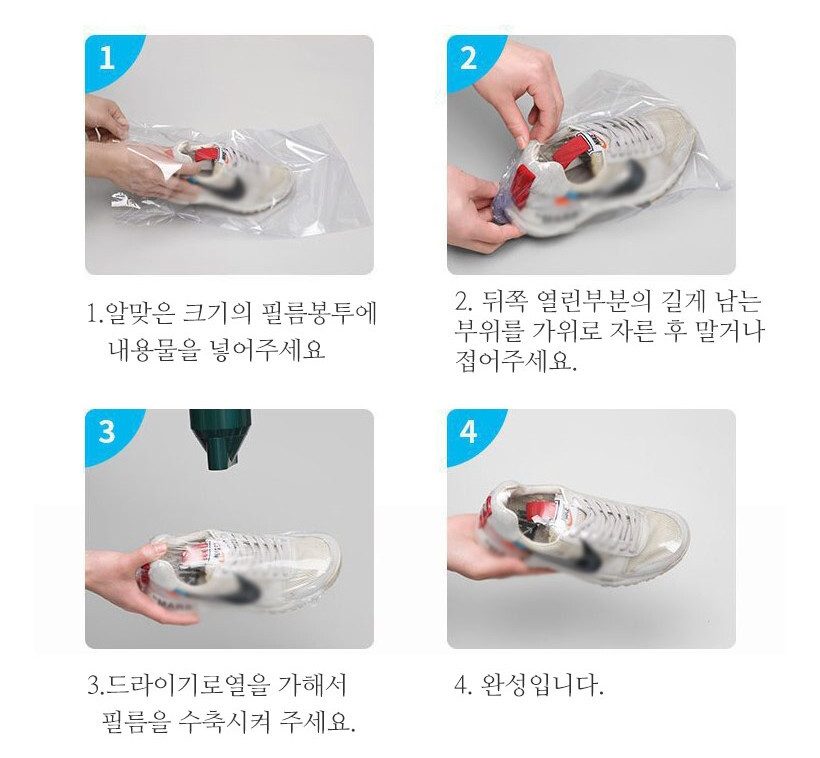 1

1.알맞은 크기의 필름봉투에 내용물을 넣어주세요

2

2. 뒤쪽 열린부분의 길게 남는 부위를 가위로 자른 후 말거나 접어주세요.

3

3.드라이기로열을 가해서 필름을 수축시켜 주세요.

4

4. 완성입니다.