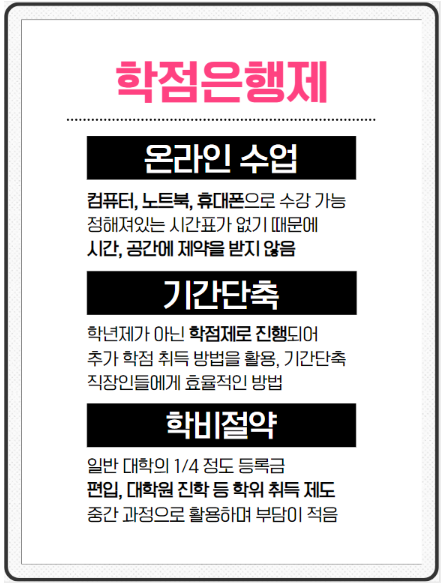 학점은행제

온라인 수업

컴퓨터, 노트북, 휴대폰으로 수강 가능
정해져있는 시간표가 없기 때문에
시간, 공간에 제약을 받지 않음

기간단축

학년제가 아닌 학점제로 진행되어
추가 학점 취득 방법을 활용, 기간단축
직장인들에게 효율적인 방법

학비절약

일반 대학의 1/4 정도 등록금
편입, 대학원 진학 등 학위 취득 제도
중간 과정으로 활용하며 부담이 적음