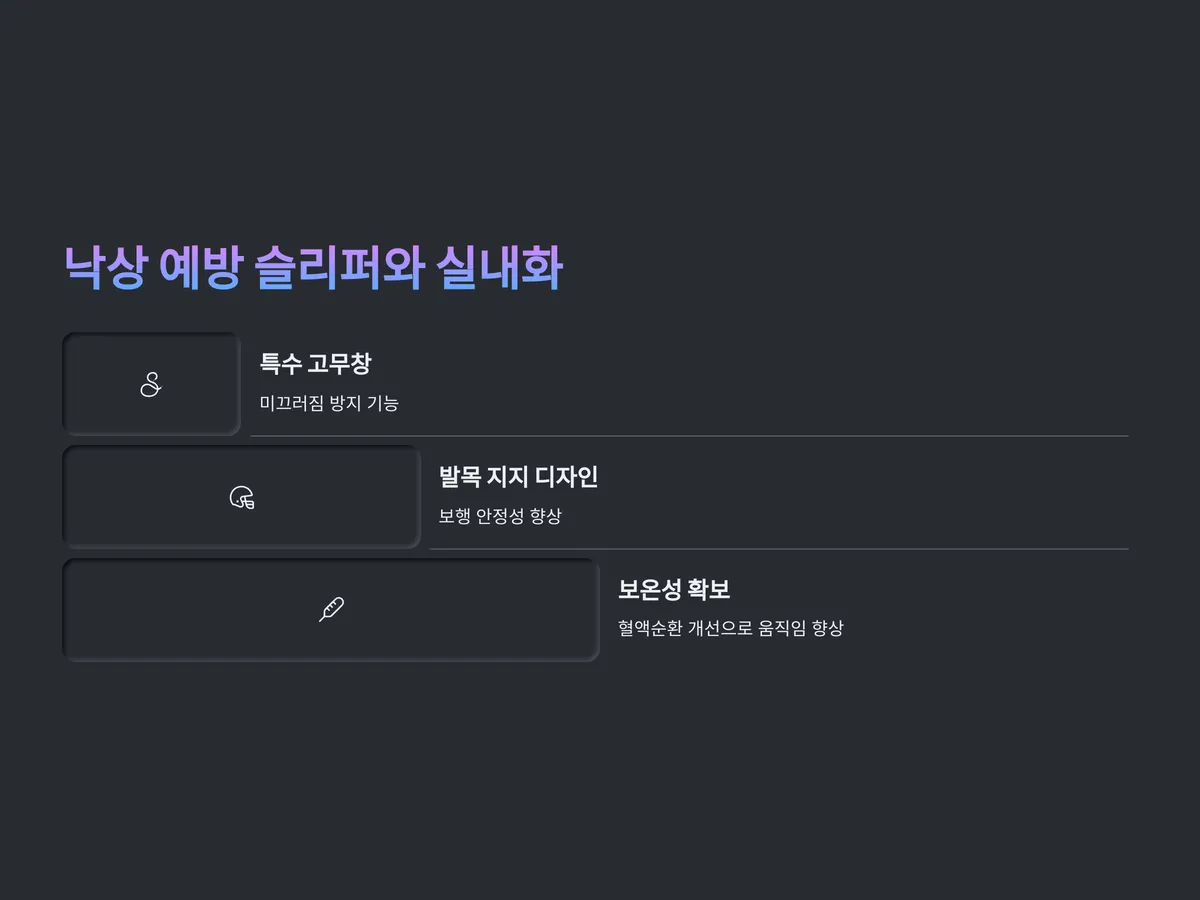 낙상 예방 슬리퍼와 실내화

특수 고무창

미끄러짐 방지 기능

발목 지지 디자인

보행 안정성 향상

보온성 확보

혈액순환 개선으로 움직임 향상