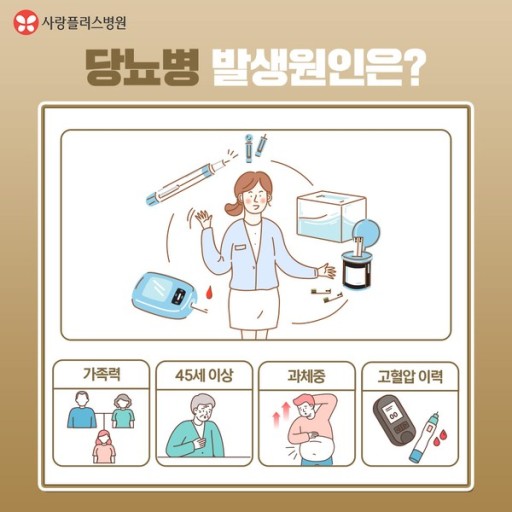 사랑플러스병원

당뇨병 발생원인은?

가족력

45세 이상

과체중

고혈압 이력