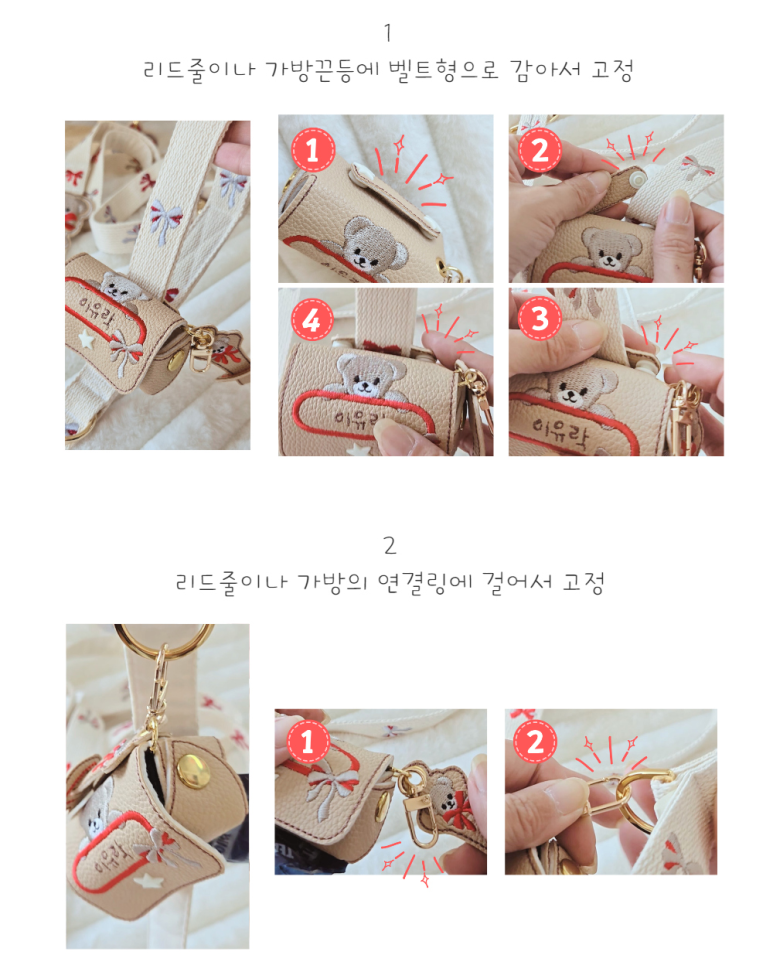 1
리드줄이나 가방끈등에 벨트형으로 감아서 고정

이유락

1

2

4

이유락

3

이유락

2
리드줄이나 가방의 연결링에 걸어서 고정

이유락

1

2