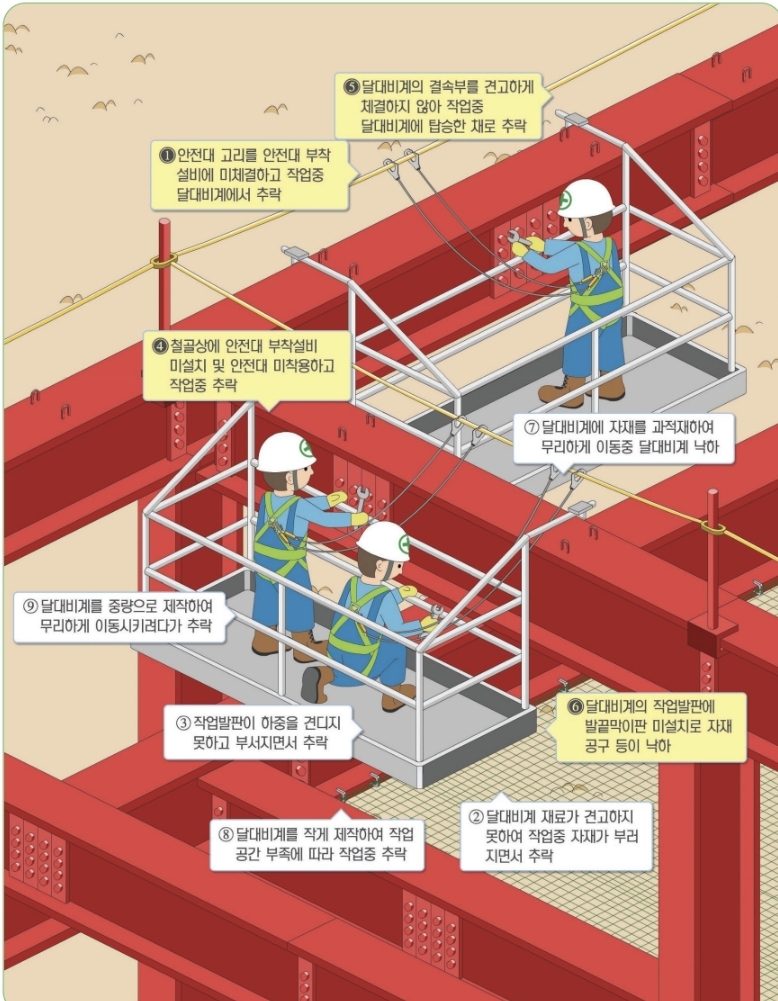 ❺ 달대비계의 결속부를 견고하게 체결하지 않아 작업중 달대비계에 탑승한 채로 추락

❶ 안전대 고리를 안전대 부착 설비에 미체결하고 작업중 달대비계에서 추락

❹ 철골상에 안전대 부착설비 미설치 및 안전대 미착용하고 작업중 추락

⑦ 달대비계에 자재를 과적재하여 무리하게 이동중 달대비계 낙하

⑨ 달대비계를 중량으로 제작하여 무리하게 이동시키려다가 추락

③ 작업발판이 하중을 견디지 못하고 부서지면서 추락

❻ 달대비계의 작업발판에 발끝막이판 미설치로 자재 공구 등이 낙하

⑧ 달대비계를 작게 제작하여 작업 공간 부족에 따라 작업중 추락

② 달대비계 재료가 견고하지 못하여 작업중 자재가 부러지면서 추락