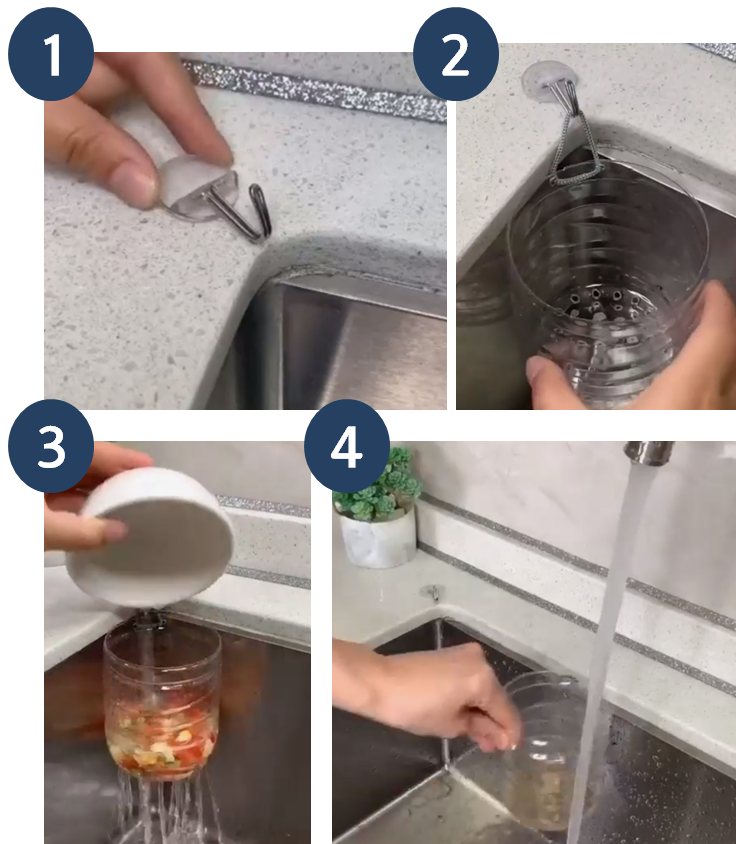 1
2
3
4